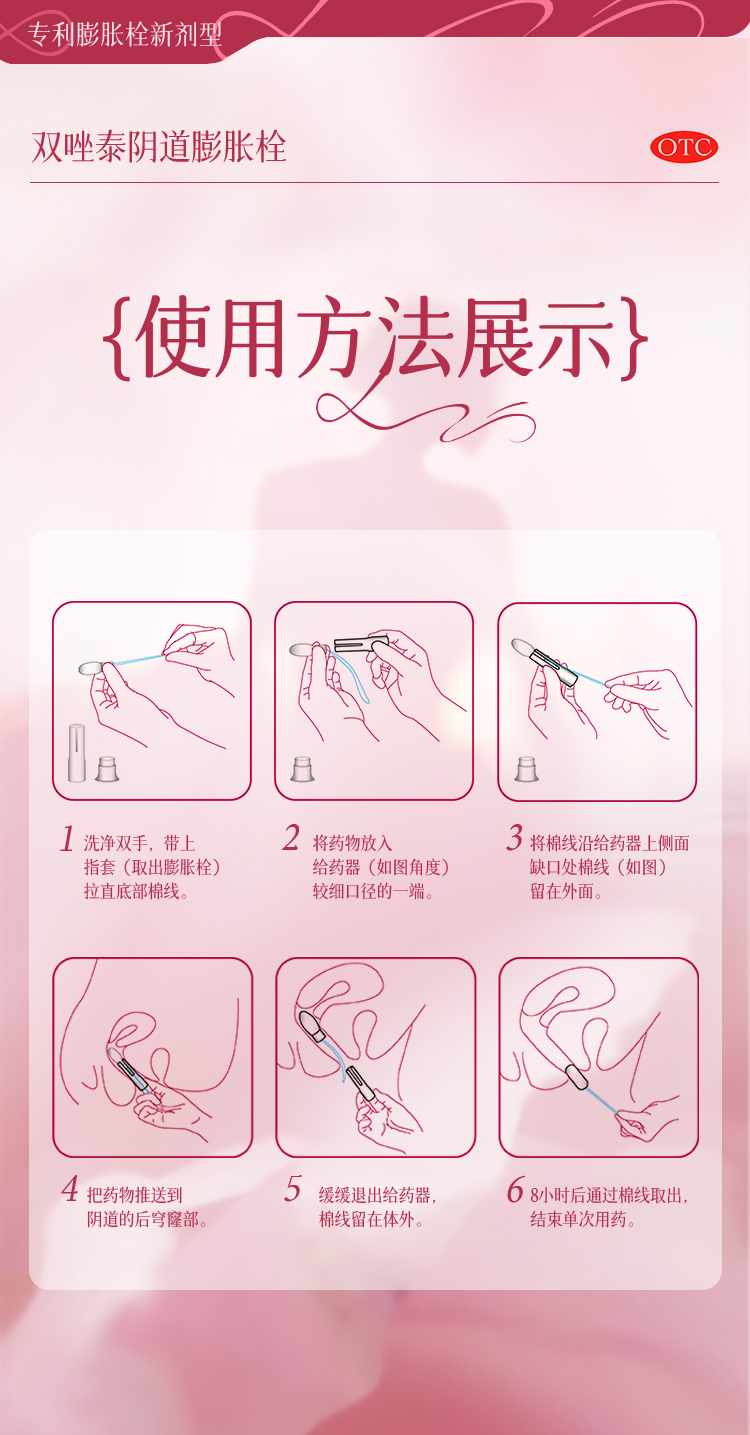 专利膨胀栓新剂型

双唑泰阴道膨胀栓

OTC

{使用方法展示}

1 洗净双手，带上指套（取出膨胀栓）拉直底部棉线。

2 将药物放入给药器（如图角度）较细口径的一端。

3 将棉线沿给药器上侧面缺口处棉线（如图）留在外面。

4 把药物推送到阴道的后穹窿部。

5 缓缓退出给药器，棉线留在体外。

6 8小时后通过棉线取出，结束单次用药。