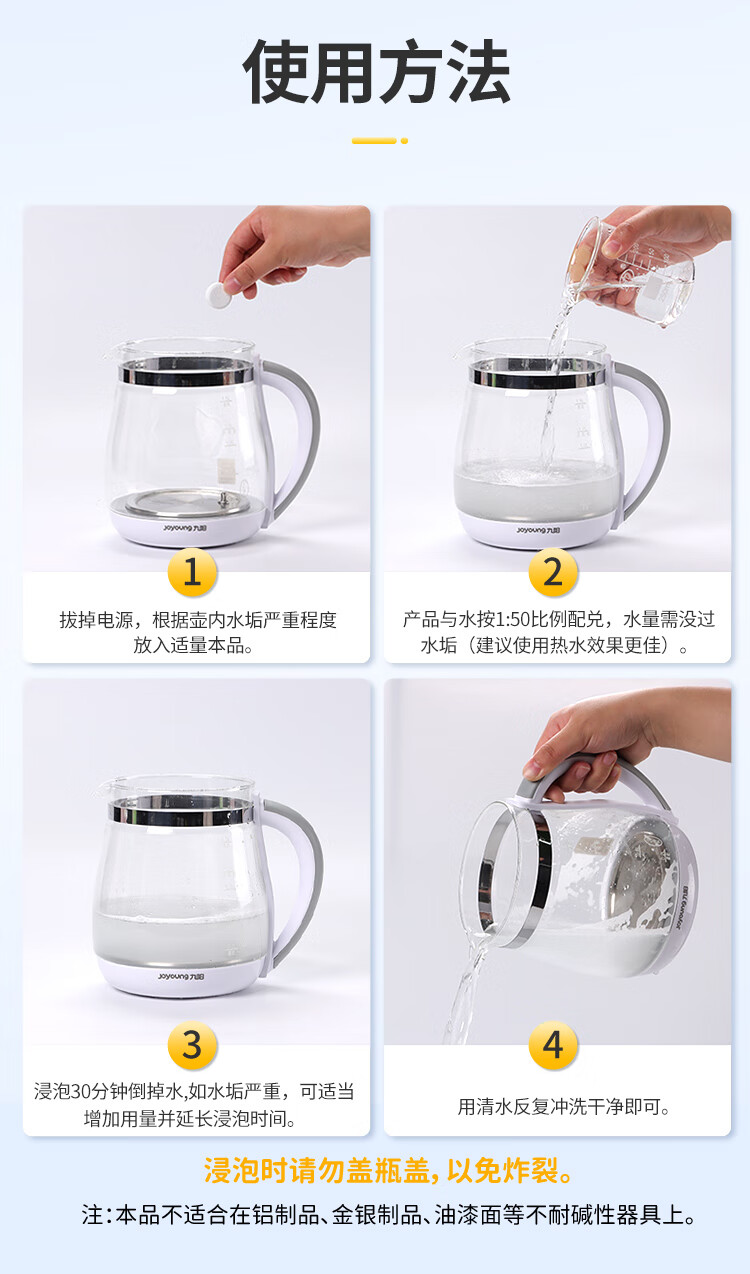 使用方法

Joyoung 九阳

1

拔掉电源，根据壶内水垢严重程度放入适量本品。

Joyoung 九阳

2

产品与水按1:50比例配兑，水量需没过水垢（建议使用热水效果更佳）。

Joyoung 九阳

3

浸泡30分钟倒掉水,如水垢严重，可适当增加用量并延长浸泡时间。

Joyoung 九阳

4

用清水反复冲洗干净即可。

浸泡时请勿盖瓶盖，以免炸裂。

注:本品不适合在铝制品、金银制品、油漆面等不耐碱性器具上。