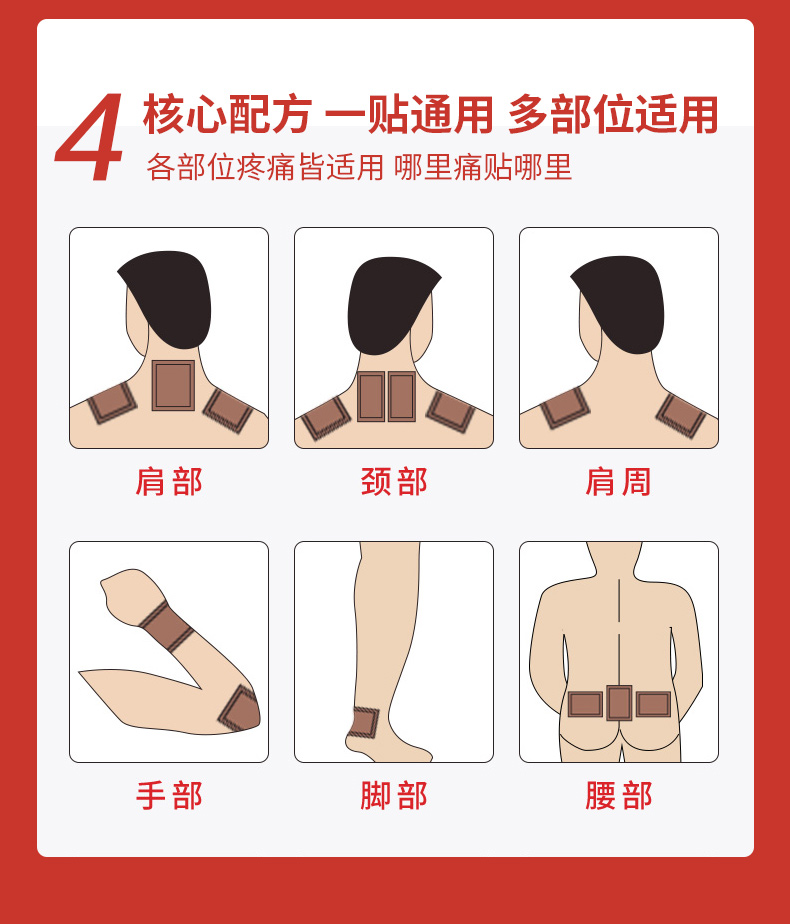 4 核心配方 一贴通用 多部位适用

各部位疼痛皆适用 哪里痛贴哪里

肩部

颈部

肩周

手部

脚部

腰部