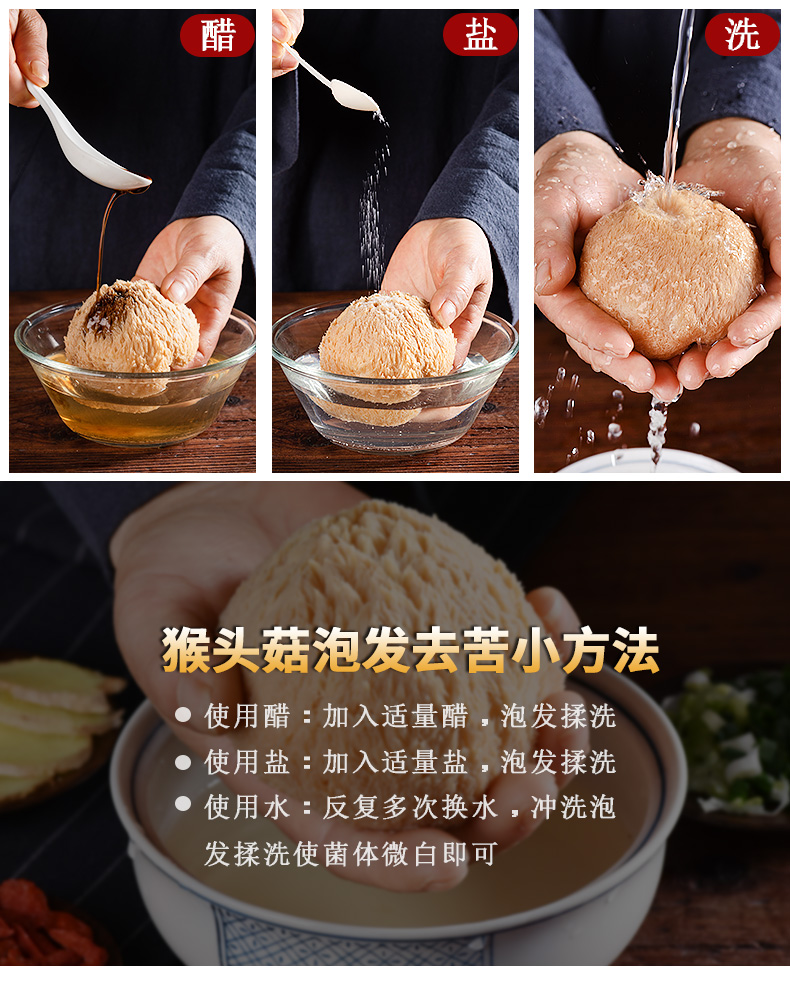 醋

盐

洗

猴头菇泡发去苦小方法

● 使用醋：加入适量醋，泡发揉洗
● 使用盐：加入适量盐，泡发揉洗
● 使用水：反复多次换水，冲洗泡发揉洗使菌体微白即可