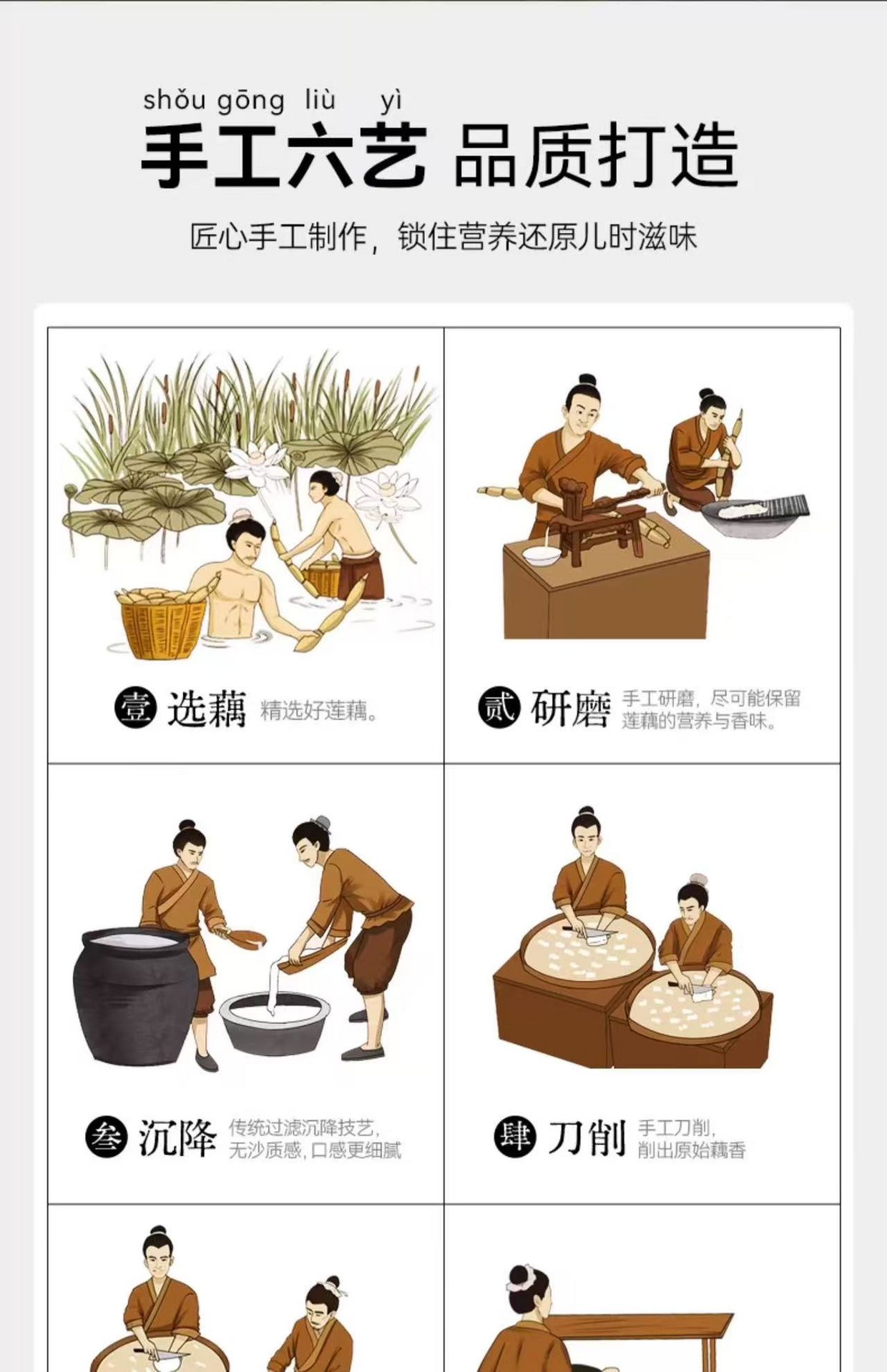 shǒu gōng liù yì
手工六艺 品质打造

匠心手工制作，锁住营养还原儿时滋味

壹 选藕 精选好莲藕。

贰 研磨 手工研磨，尽可能保留莲藕的营养与香味。

叁 沉降 传统过滤沉降技艺，无沙质感，口感更细腻

肆 刀削 手工刀削，削出原始藕香