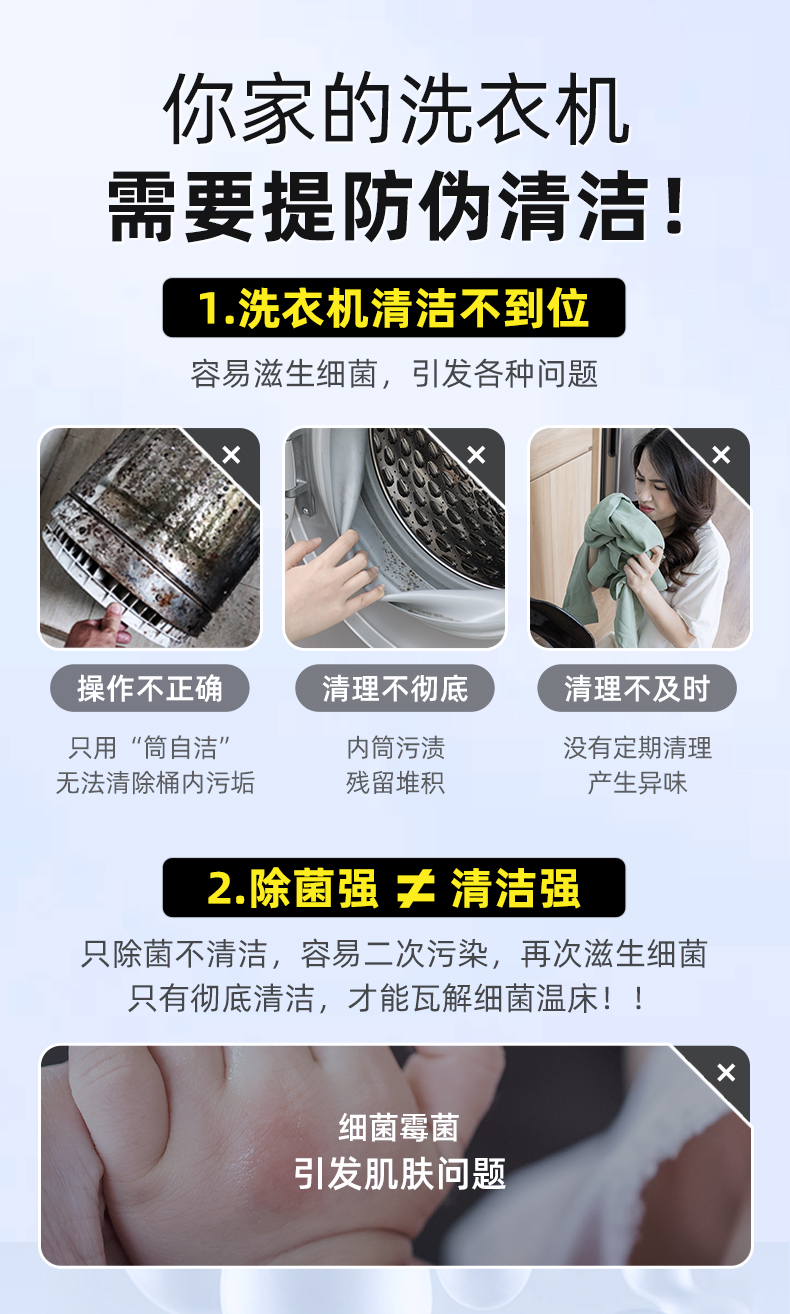 你家的洗衣机
需要提防伪清洁！

1.洗衣机清洁不到位

容易滋生细菌，引发各种问题

×

×

×

操作不正确

只用“筒自洁”
无法清除桶内污垢

清理不彻底

内筒污渍
残留堆积

清理不及时

没有定期清理
产生异味

2.除菌强 ≠ 清洁强

只除菌不清洁，容易二次污染，再次滋生细菌
只有彻底清洁，才能瓦解细菌温床！！

×

细菌霉菌
引发肌肤问题