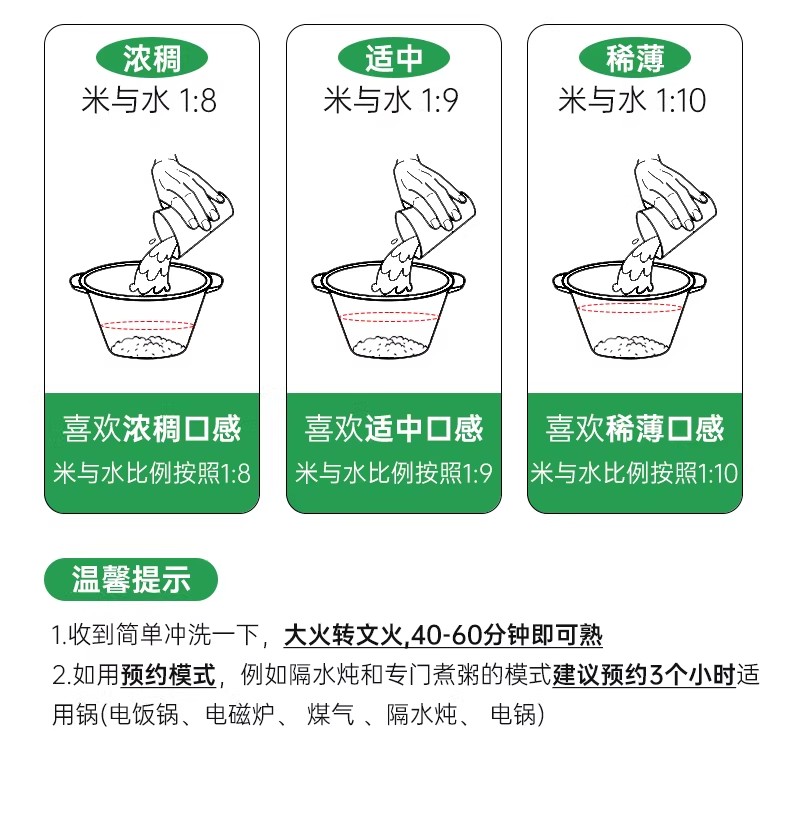 浓稠
米与水 1:8

喜欢浓稠口感
米与水比例按照1:8

适中
米与水 1:9

喜欢适中口感
米与水比例按照1:9

稀薄
米与水 1:10

喜欢稀薄口感
米与水比例按照1:10

温馨提示

1.收到简单冲洗一下，大火转文火,40-60分钟即可熟
2.如用预约模式，例如隔水炖和专门煮粥的模式建议预约3个小时适用锅(电饭锅、电磁炉、 煤气 、隔水炖、 电锅)