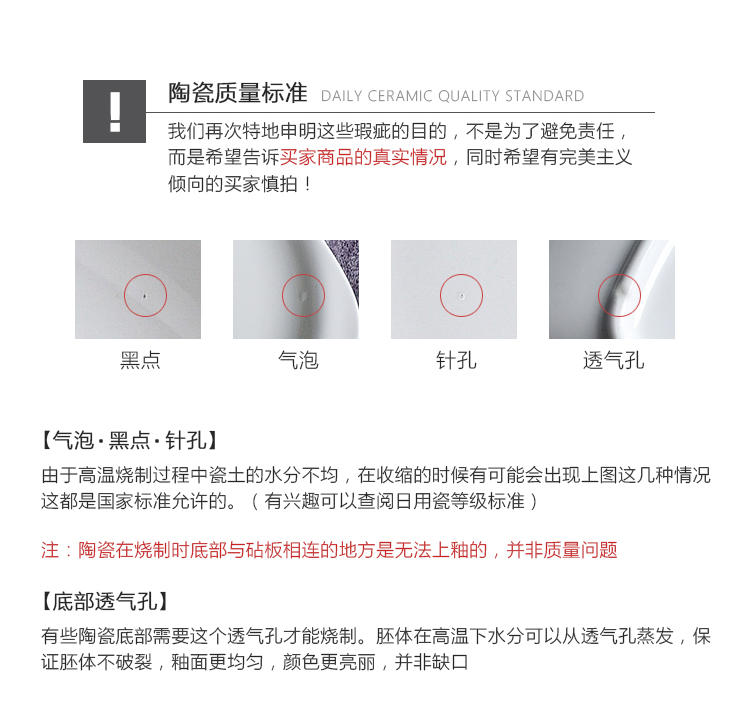 !

陶瓷质量标准 DAILY CERAMIC QUALITY STANDARD

我们再次特地申明这些瑕疵的目的，不是为了避免责任，而是希望告诉买家商品的真实情况，同时希望有完美主义倾向的买家慎拍！

黑点

气泡

针孔

透气孔

【气泡·黑点·针孔】

由于高温烧制过程中瓷土的水分不均，在收缩的时候有可能会出现上图这几种情况这都是国家标准允许的。（有兴趣可以查阅日用瓷等级标准）

注：陶瓷在烧制时底部与砧板相连的地方是无法上釉的，并非质量问题

【底部透气孔】

有些陶瓷底部需要这个透气孔才能烧制。胚体在高温下水分可以从透气孔蒸发，保证胚体不破裂，釉面更均匀，颜色更亮丽，并非缺口