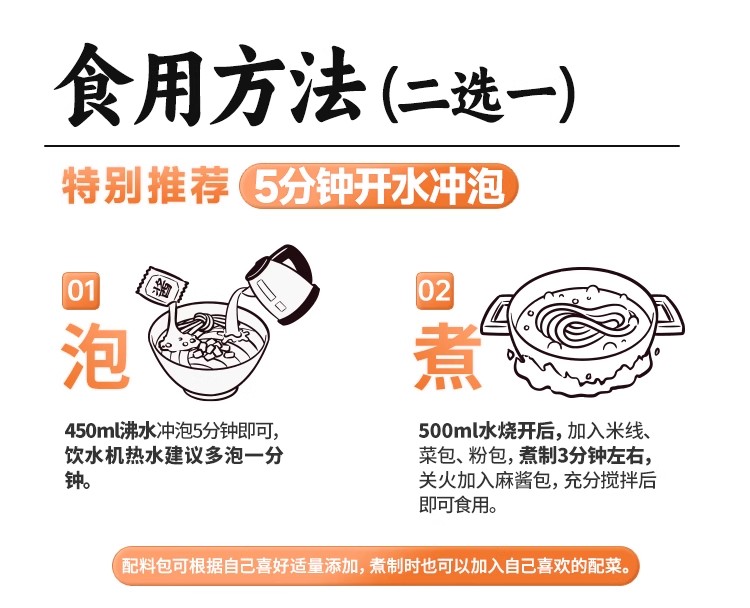 食用方法（二选一）

特别推荐 5分钟开水冲泡

01
泡

酱

450ml沸水冲泡5分钟即可，饮水机热水建议多泡一分钟。

02
煮

500ml水烧开后，加入米线、菜包、粉包，煮制3分钟左右，关火加入麻酱包，充分搅拌后即可食用。

配料包可根据自己喜好适量添加，煮制时也可以加入自己喜欢的配菜。