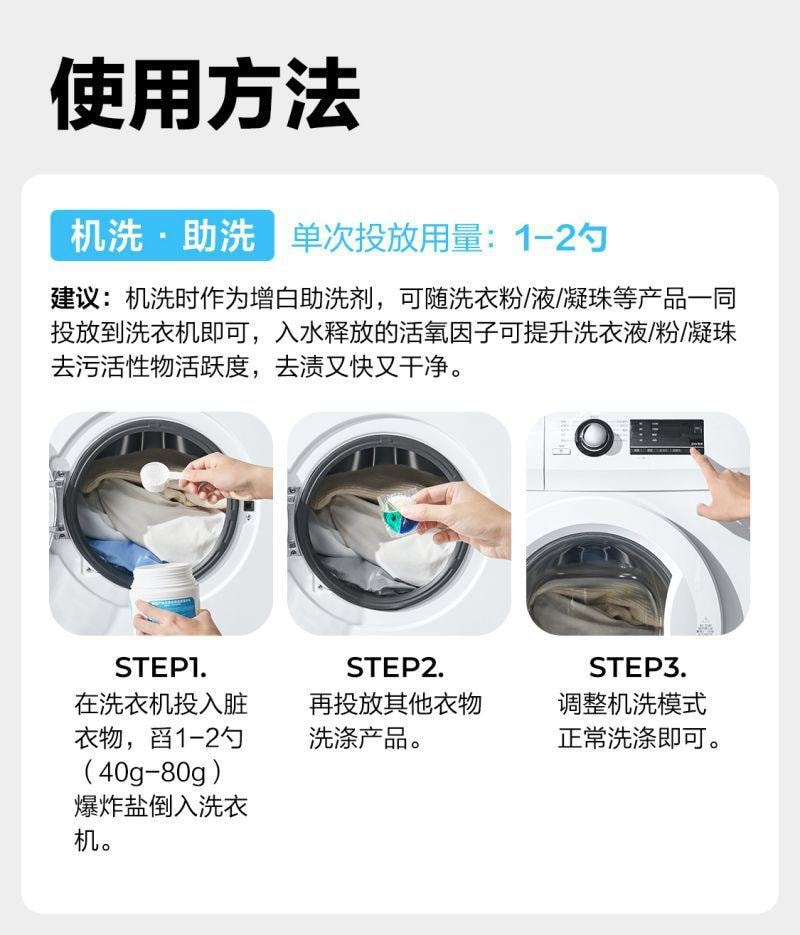 使用方法

机洗 · 助洗 单次投放用量：1-2勺

建议：机洗时作为增白助洗剂，可随洗衣粉/液/凝珠等产品一同投放到洗衣机即可，入水释放的活氧因子可提升洗衣液/粉/凝珠去污活性物活跃度，去渍又快又干净。

STEP1.
在洗衣机投入脏衣物，舀1-2勺（40g-80g）爆炸盐倒入洗衣机。

STEP2.
再投放其他衣物洗涤产品。

STEP3.
调整机洗模式正常洗涤即可。