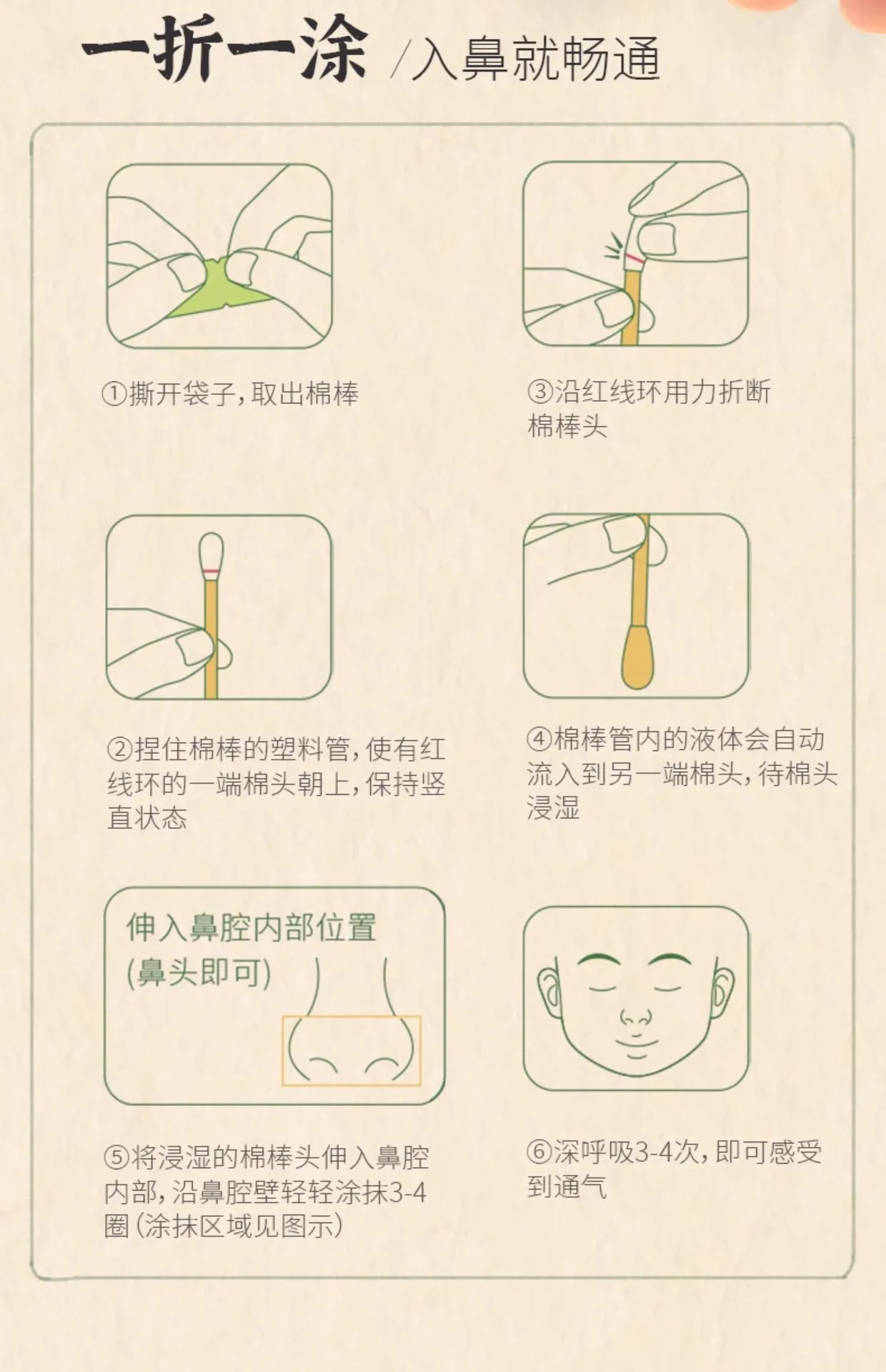 一折一涂 /入鼻就畅通

①撕开袋子，取出棉棒

③沿红线环用力折断棉棒头

②捏住棉棒的塑料管，使有红线环的一端棉头朝上，保持竖直状态

④棉棒管内的液体会自动流入到另一端棉头，待棉头浸湿

伸入鼻腔内部位置
(鼻头即可)

⑤将浸湿的棉棒头伸入鼻腔内部，沿鼻腔壁轻轻涂抹3-4圈（涂抹区域见图示）

⑥深呼吸3-4次，即可感受到通气