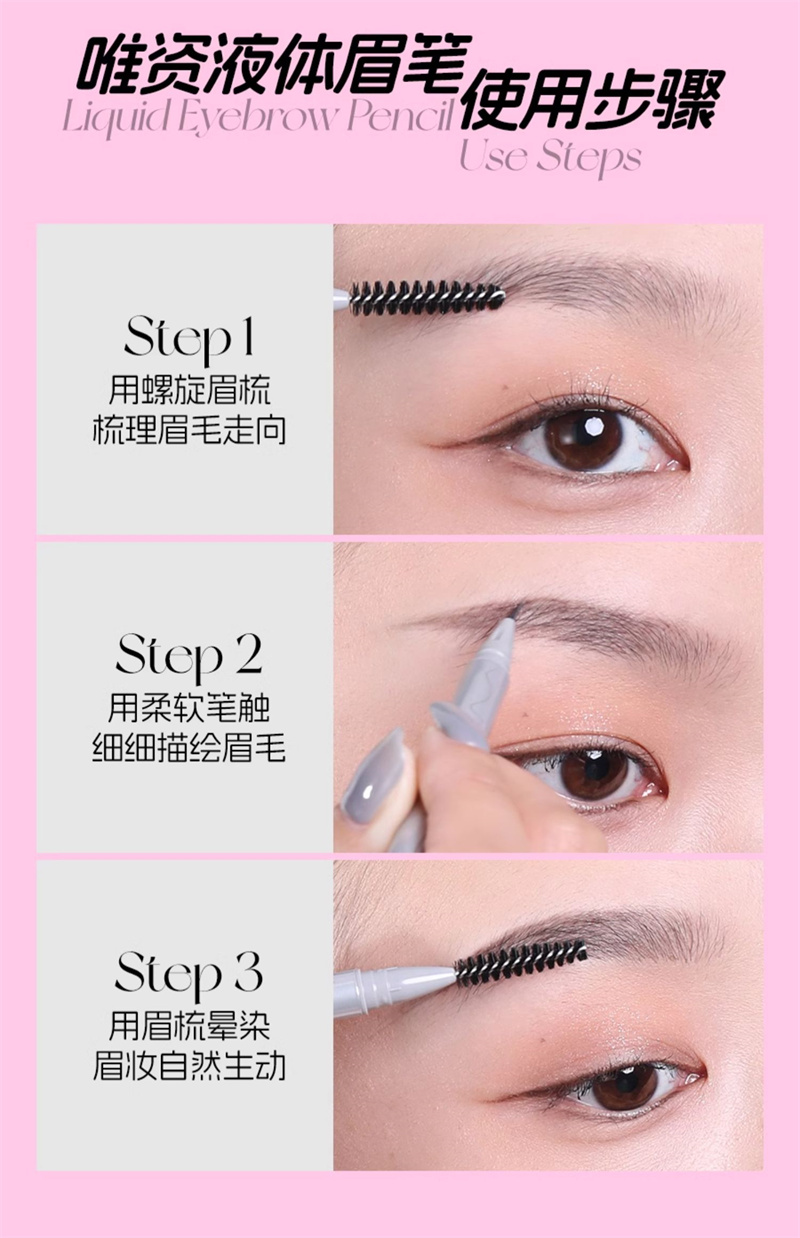 唯资液体眉笔使用步骤
Liquid Eyebrow Pencil
Use Steps

Step 1
用螺旋眉梳
梳理眉毛走向

Step 2
用柔软笔触
细细描绘眉毛

Step 3
用眉梳晕染
眉妆自然生动