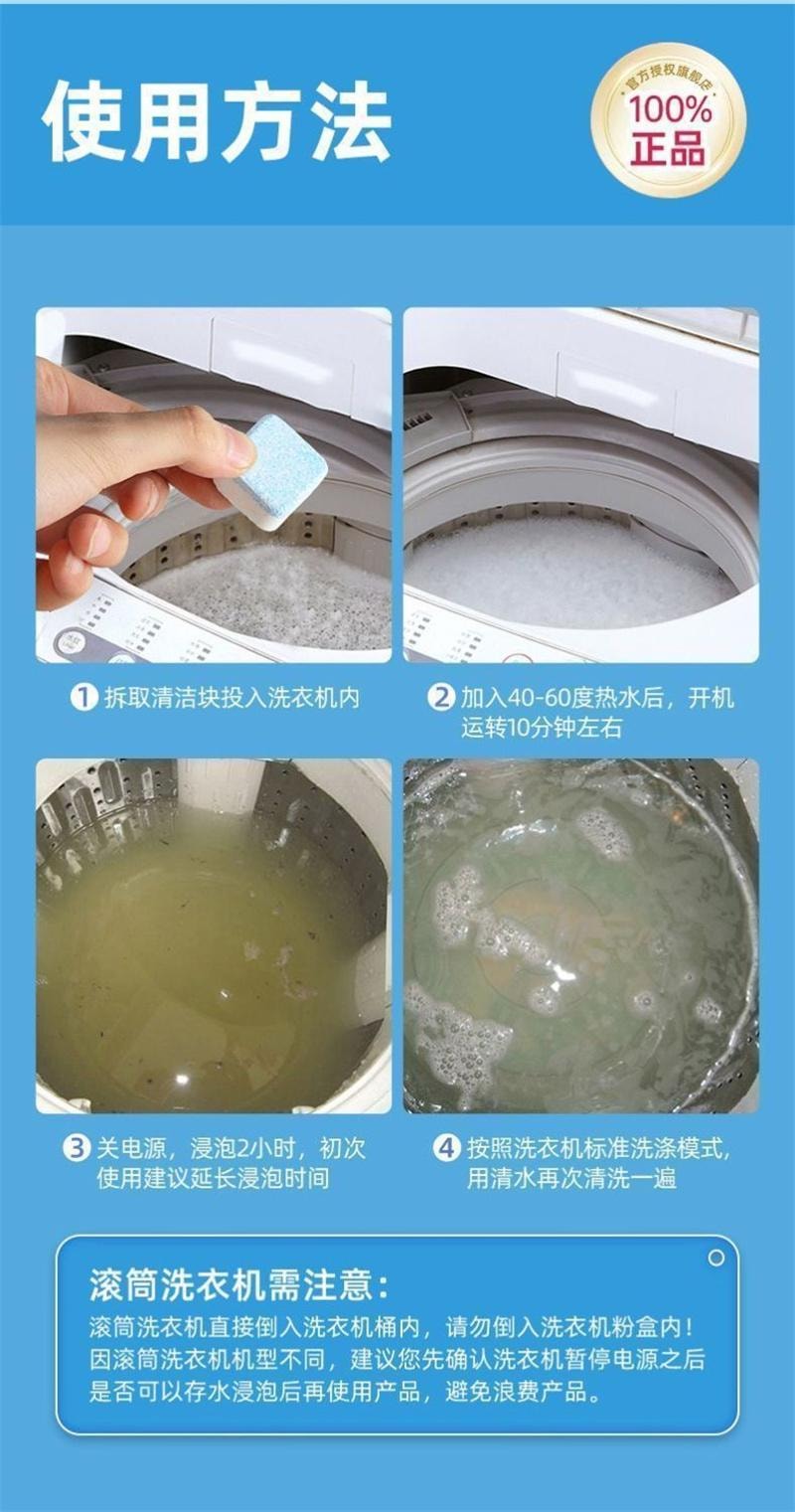 使用方法

官方授权旗舰店
100%
正品

1 拆取清洁块投入洗衣机内

2 加入40-60度热水后，开机运转10分钟左右

3 关电源，浸泡2小时，初次使用建议延长浸泡时间

4 按照洗衣机标准洗涤模式，用清水再次清洗一遍

滚筒洗衣机需注意：
滚筒洗衣机直接倒入洗衣机桶内，请勿倒入洗衣机粉盒内！因滚筒洗衣机机型不同，建议您先确认洗衣机暂停电源之后是否可以存水浸泡后再使用产品，避免浪费产品。