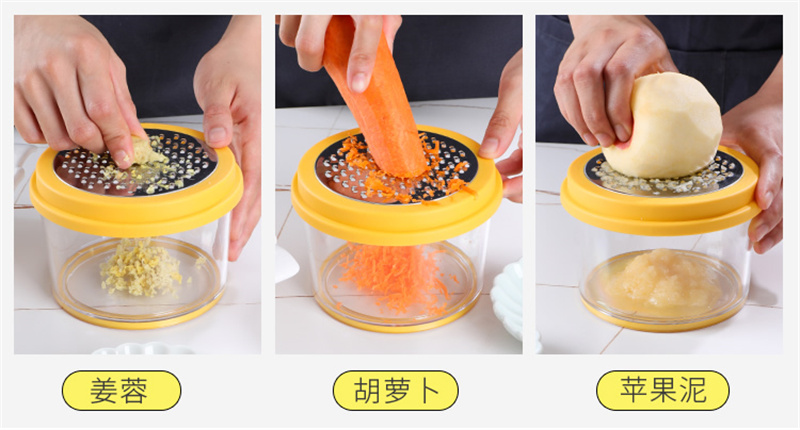 姜蓉

胡萝卜

苹果泥