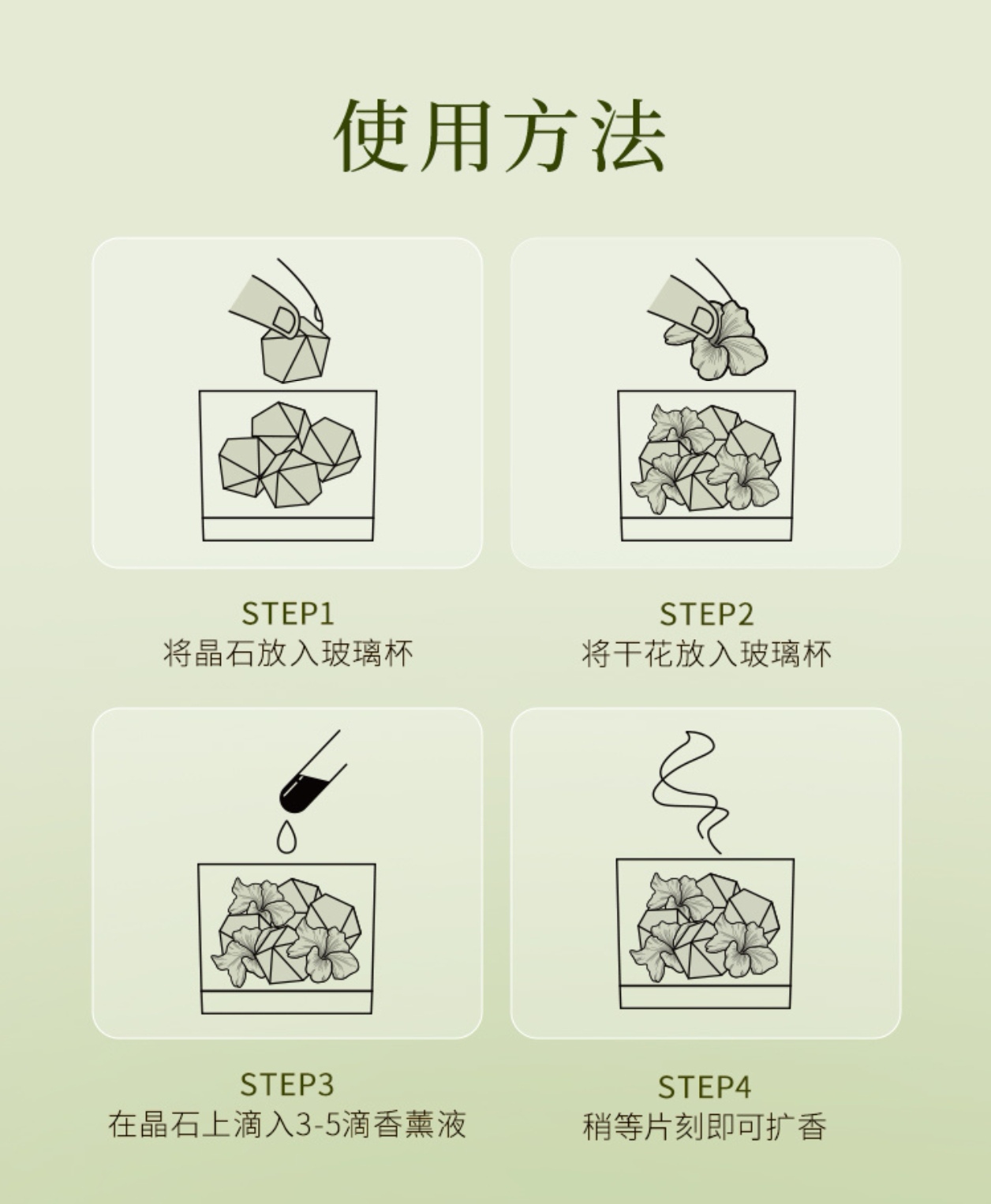 使用方法

STEP1
将晶石放入玻璃杯

STEP2
将干花放入玻璃杯

STEP3
在晶石上滴入3-5滴香薰液

STEP4
稍等片刻即可扩香