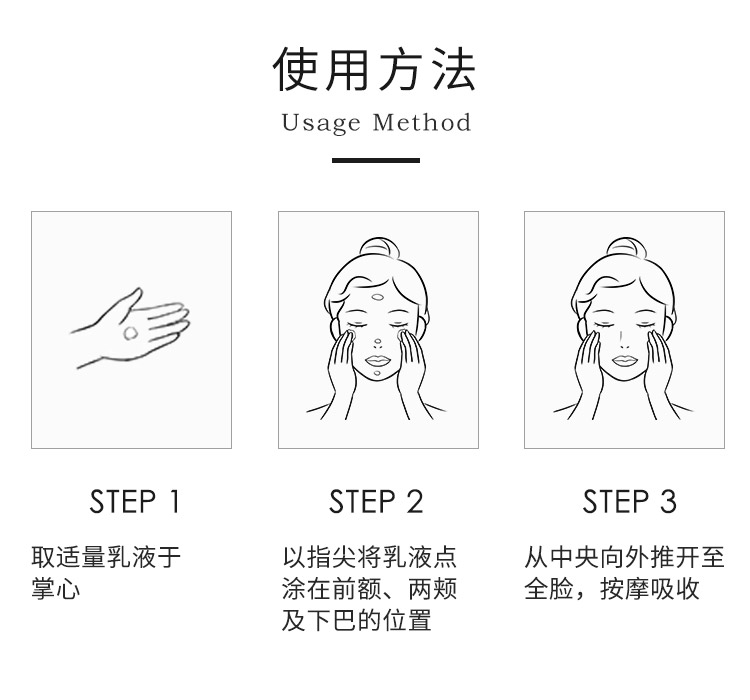 使用方法
Usage Method

STEP 1

取适量乳液于掌心

STEP 2

以指尖将乳液点涂在前额、两颊及下巴的位置

STEP 3

从中央向外推开至全脸，按摩吸收