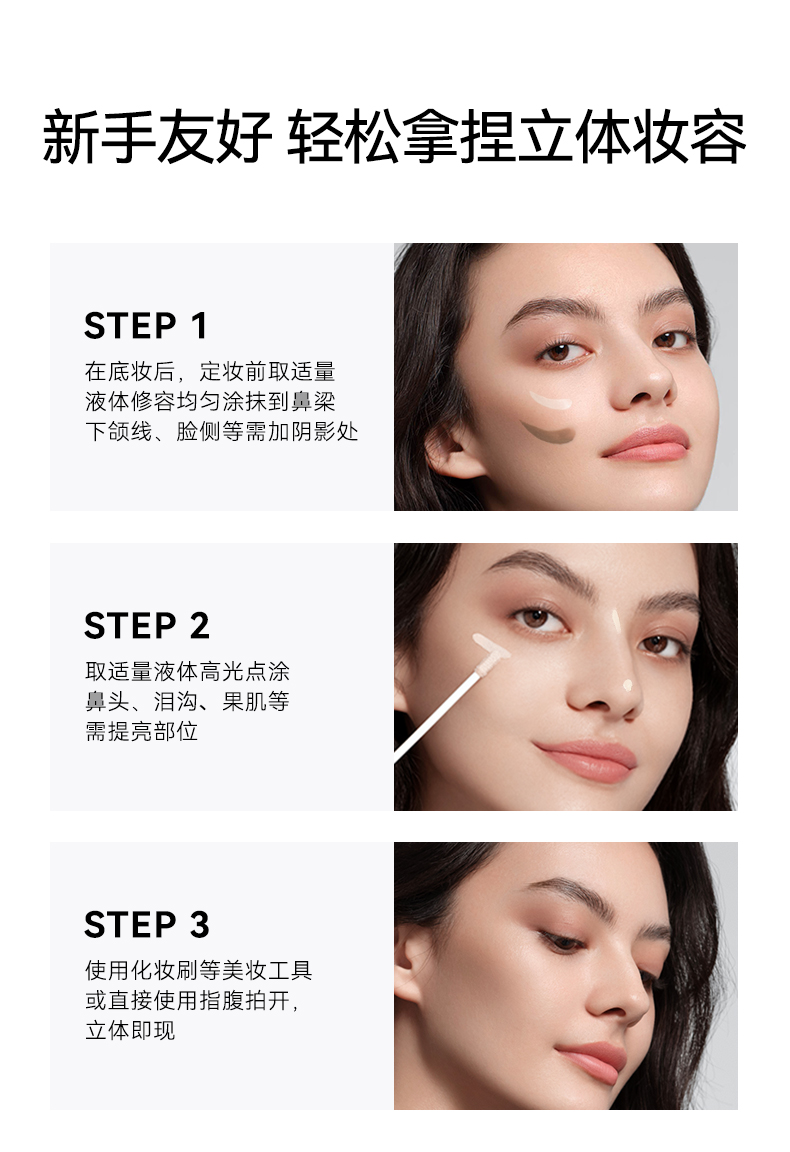 新手友好 轻松拿捏立体妆容

STEP 1
在底妆后，定妆前取适量液体修容均匀涂抹到鼻梁下颌线、脸侧等需加阴影处

STEP 2
取适量液体高光点涂鼻头、泪沟、果肌等需提亮部位

STEP 3
使用化妆刷等美妆工具或直接使用指腹拍开，立体即现