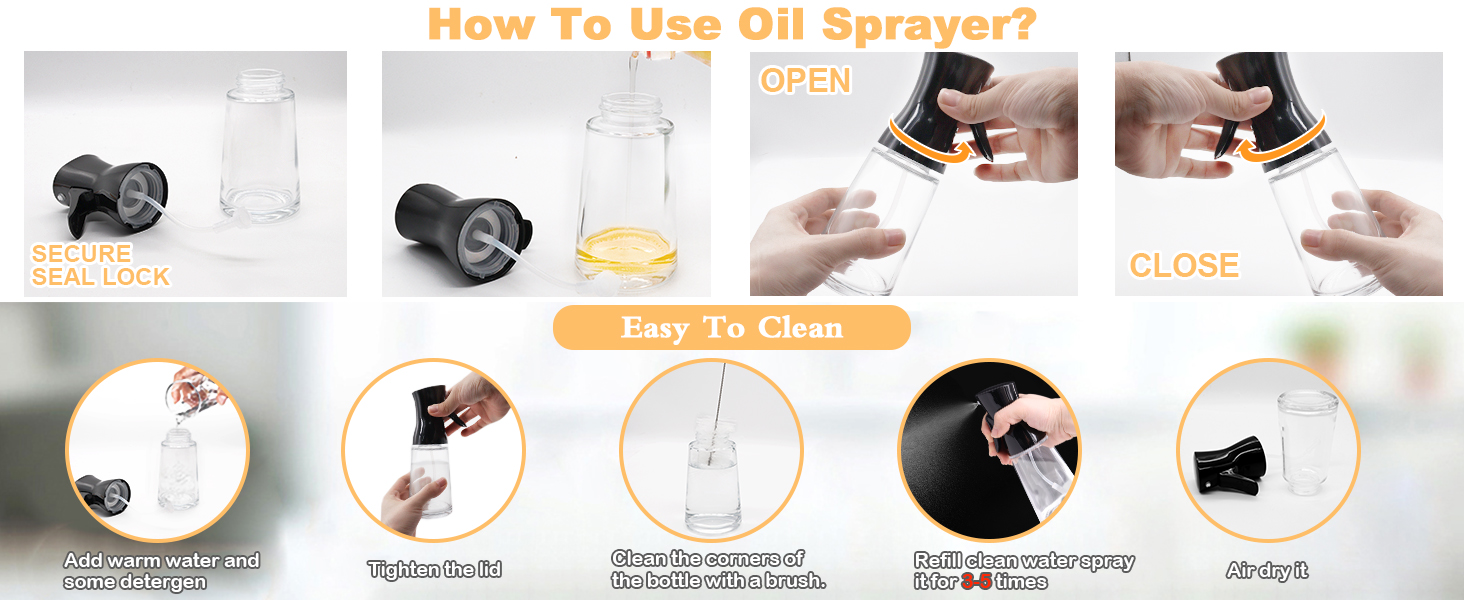 How To Use Oil Sprayer?

SECURE SEAL LOCK

OPEN

CLOSE

Easy To Clean

Add warm water and some detergen

Tighten the lid

Clean the corners of the bottle with a brush.

Refill clean water spray it for 3-5 times

Air dry it