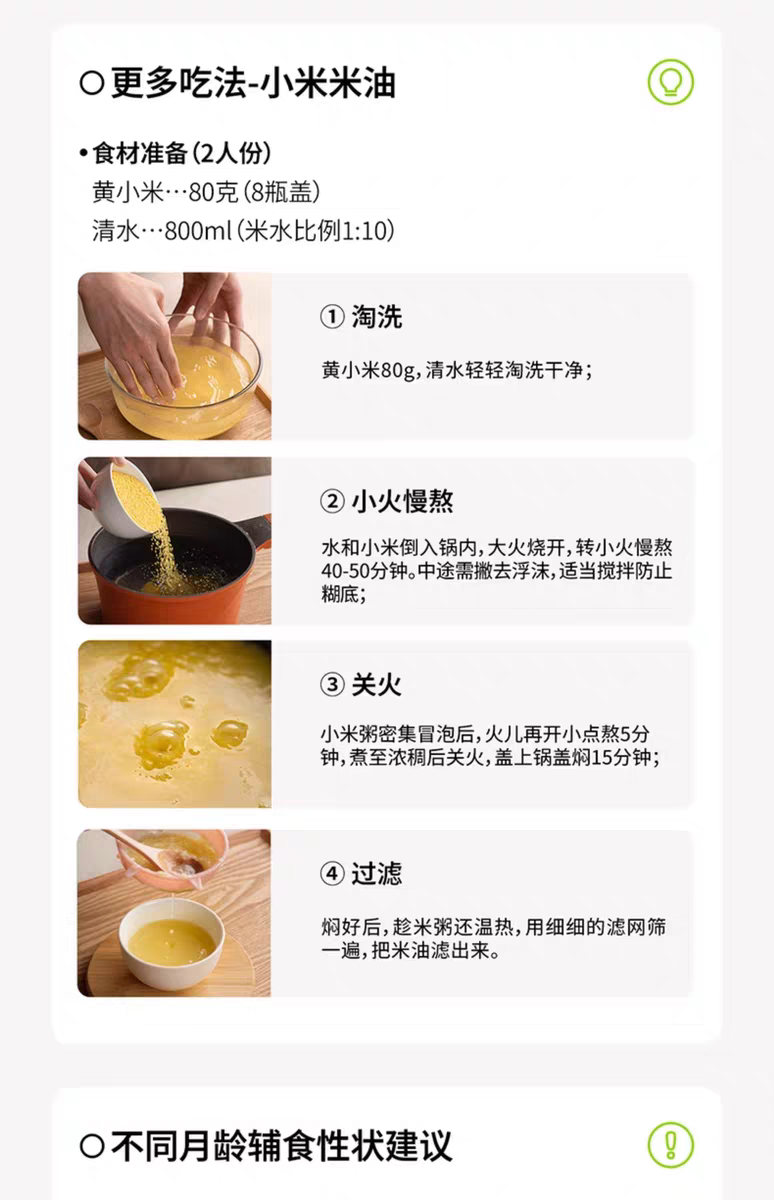 ○更多吃法-小米米油

• 食材准备（2人份）
黄小米…80克（8瓶盖）
清水…800ml（米水比例1:10）

① 淘洗
黄小米80g，清水轻轻淘洗干净；

② 小火慢熬
水和小米倒入锅内，大火烧开，转小火慢熬40-50分钟。中途需撇去浮沫，适当搅拌防止糊底；

③ 关火
小米粥密集冒泡后，火儿再开小点熬5分钟，煮至浓稠后关火，盖上锅盖焖15分钟；

④ 过滤
焖好后，趁米粥还温热，用细细的滤网筛一遍，把米油滤出来。

○不同月龄辅食性状建议