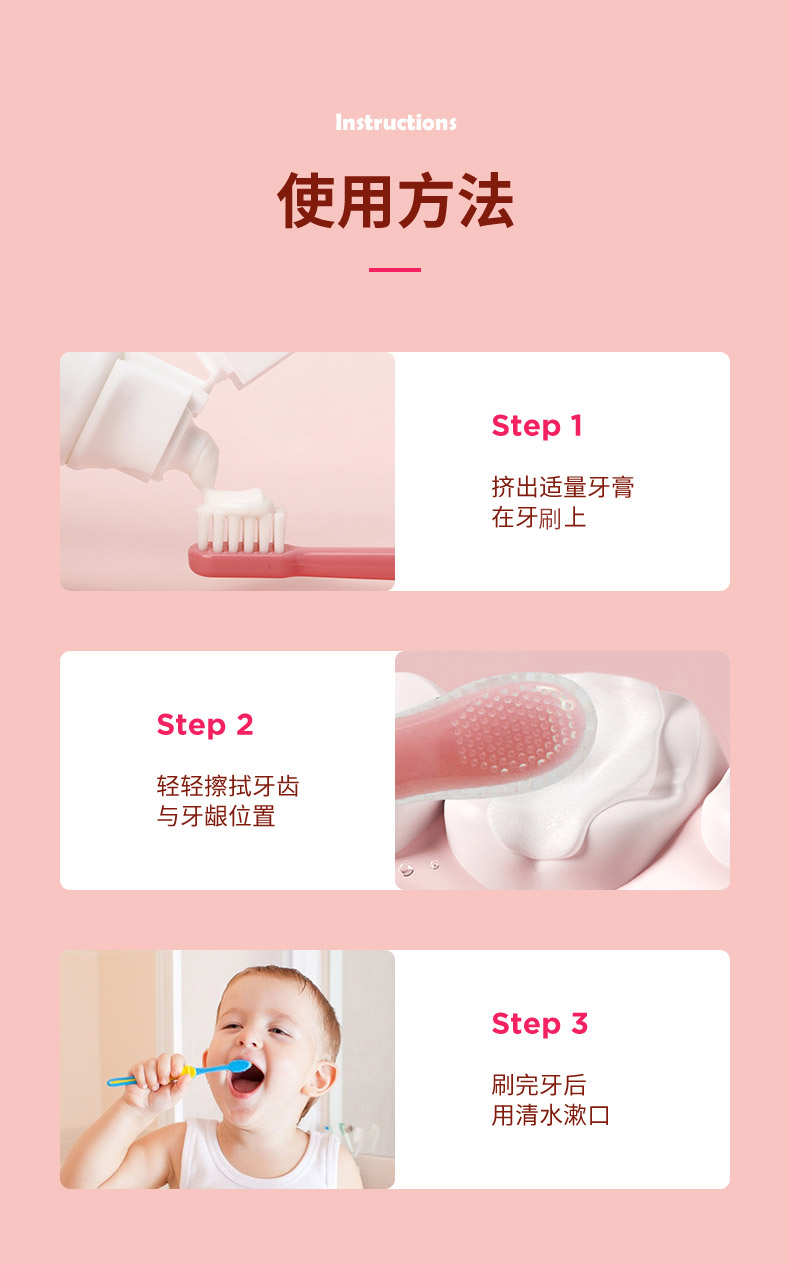 Instructions

使用方法

Step 1

挤出适量牙膏
在牙刷上

Step 2

轻轻擦拭牙齿
与牙龈位置

Step 3

刷完牙后
用清水漱口