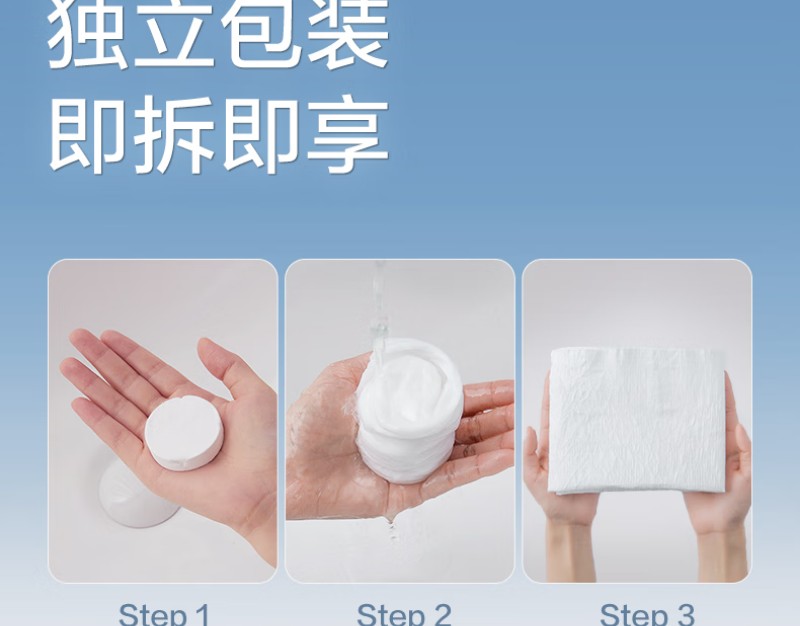 独立包装
即拆即享

Step 1

Step 2

Step 3