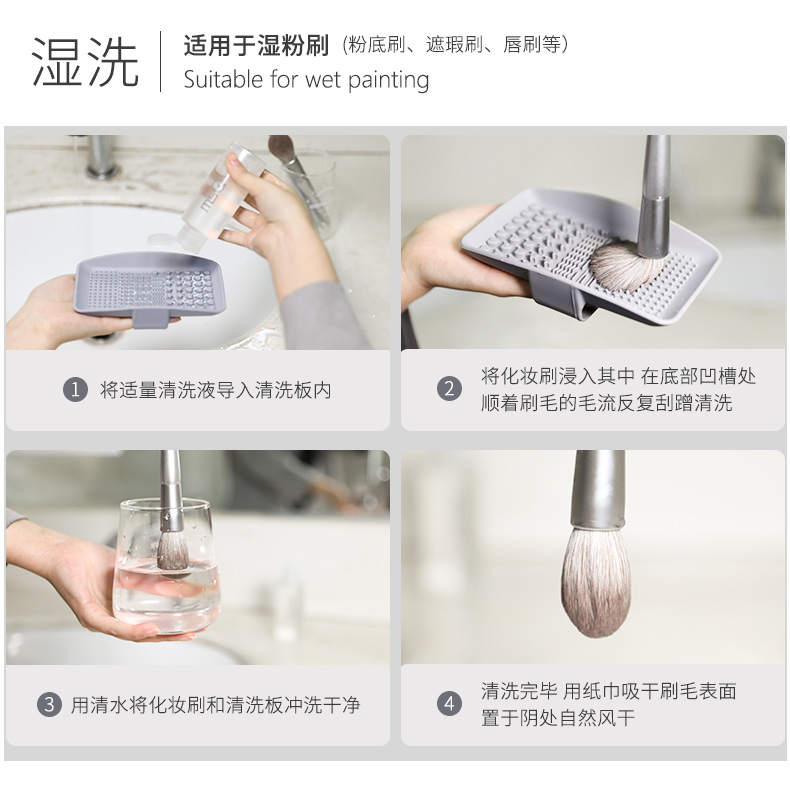 湿洗

适用于湿粉刷（粉底刷、遮瑕刷、唇刷等）
Suitable for wet painting

1 将适量清洗液导入清洗板内

2 将化妆刷浸入其中 在底部凹槽处 顺着刷毛的毛流反复刮蹭清洗

3 用清水将化妆刷和清洗板冲洗干净

4 清洗完毕 用纸巾吸干刷毛表面 置于阴处自然风干