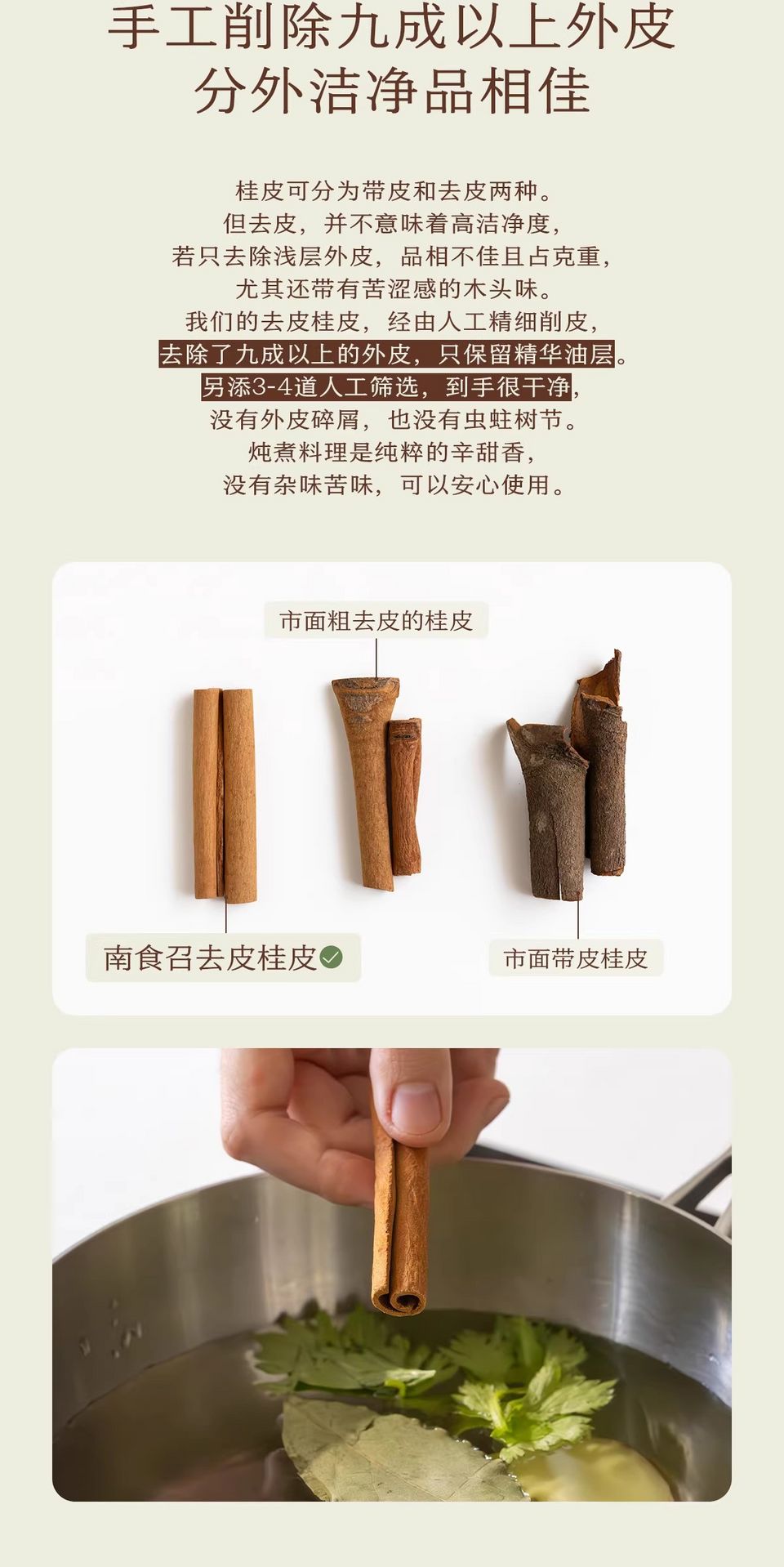 手工削除九成以上外皮
分外洁净品相佳

桂皮可分为带皮和去皮两种。
但去皮，并不意味着高洁净度，
若只去除浅层外皮，品相不佳且占克重，
尤其还带有苦涩感的木头味。
我们的去皮桂皮，经由人工精细削皮，
去除了九成以上的外皮，只保留精华油层。
另添3-4道人工筛选，到手很干净，
没有外皮碎屑，也没有虫蛀树节。
炖煮料理是纯粹的辛甜香，
没有杂味苦味，可以安心使用。

市面粗去皮的桂皮

南食召去皮桂皮

市面带皮桂皮