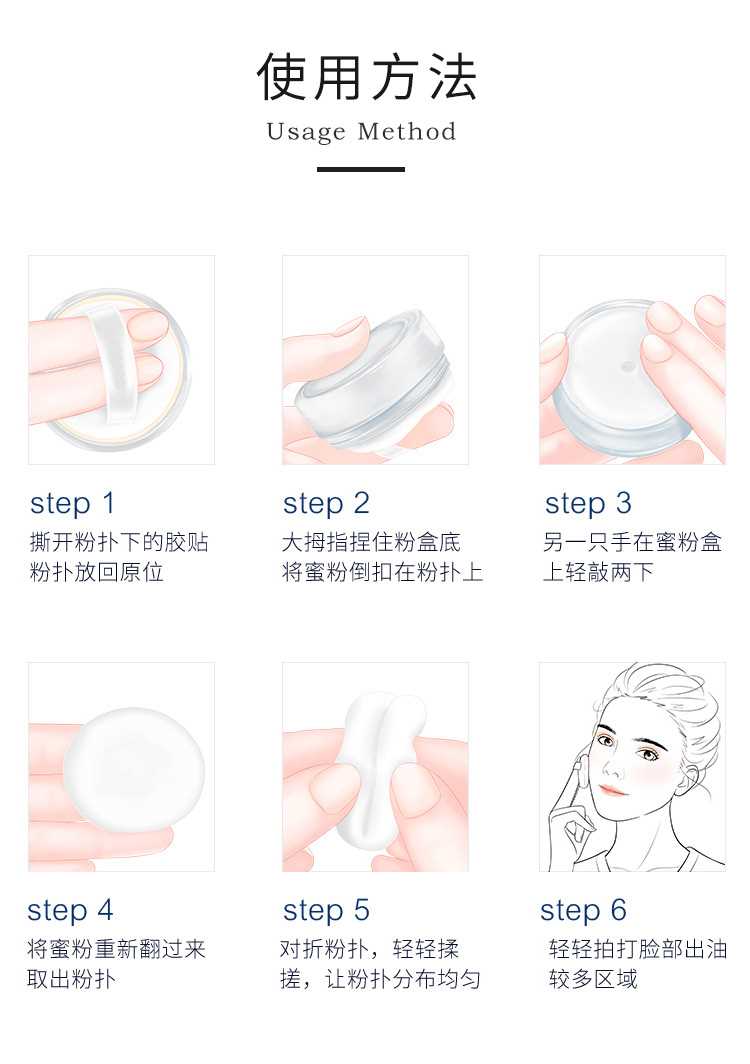 使用方法
Usage Method

step 1
撕开粉扑下的胶贴
粉扑放回原位

step 2
大拇指捏住粉盒底
将蜜粉倒扣在粉扑上

step 3
另一只手在蜜粉盒
上轻敲两下

step 4
将蜜粉重新翻过来
取出粉扑

step 5
对折粉扑，轻轻揉
搓，让粉扑分布均匀

step 6
轻轻拍打脸部出油
较多区域