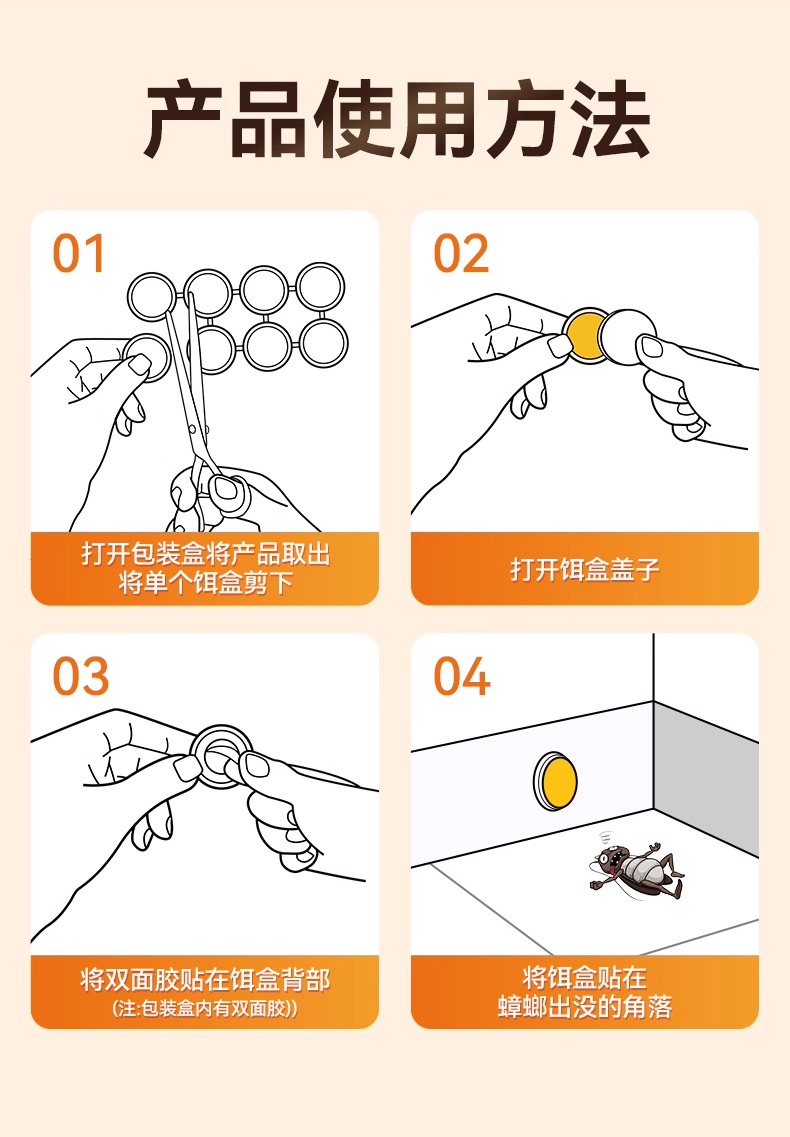 产品使用方法

01

打开包装盒将产品取出
将单个饵盒剪下

02

打开饵盒盖子

03

将双面胶贴在饵盒背部
(注:包装盒内有双面胶))

04

将饵盒贴在
蟑螂出没的角落