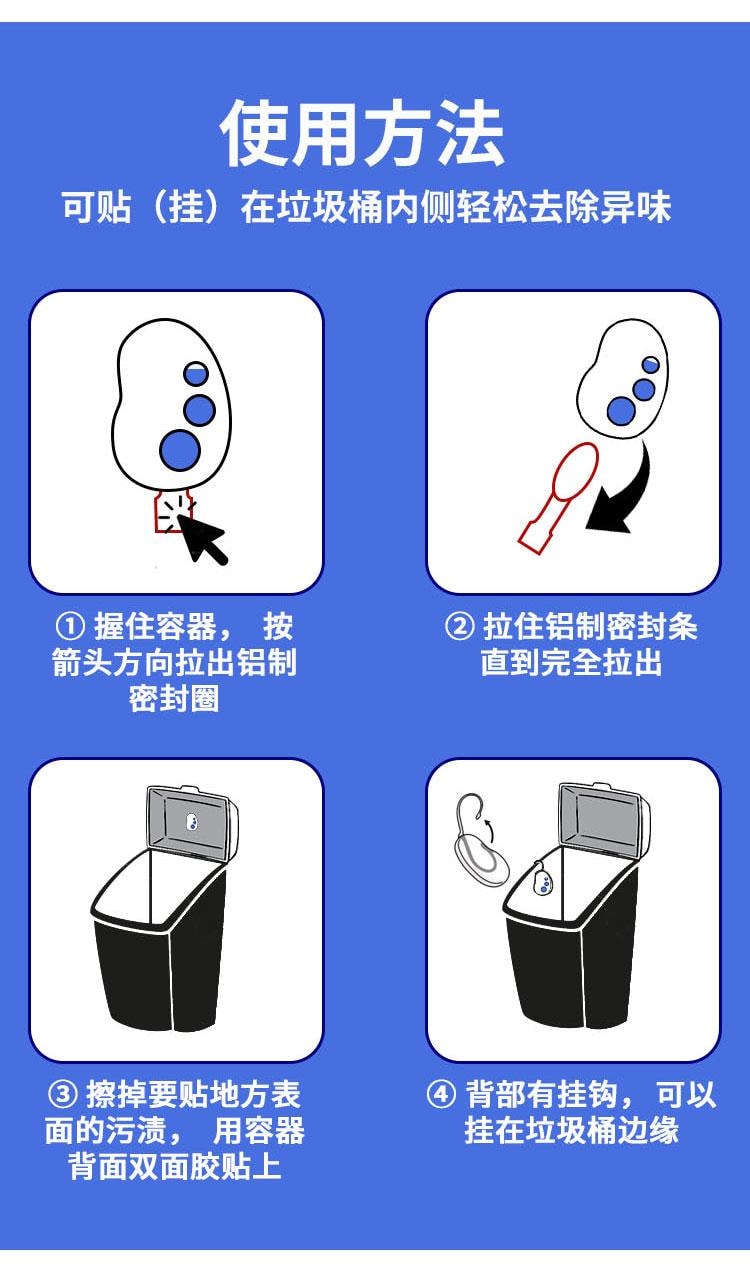 使用方法

可贴（挂）在垃圾桶内侧轻松去除异味

① 握住容器， 按箭头方向拉出铝制密封圈

② 拉住铝制密封条直到完全拉出

③ 擦掉要贴地方表面的污渍， 用容器背面双面胶贴上

④ 背部有挂钩， 可以挂在垃圾桶边缘