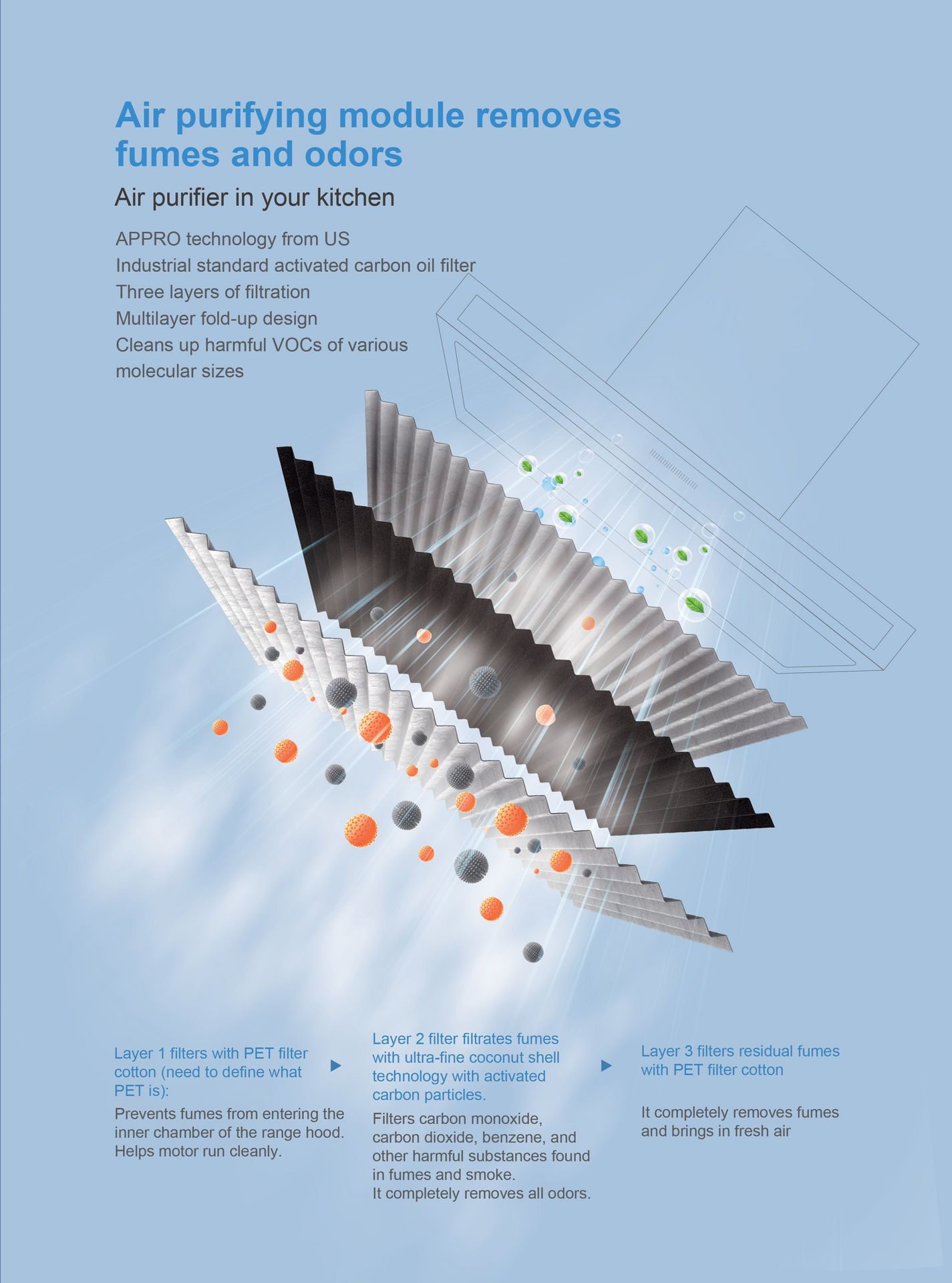 Air purifying module removes fumes and odors

Air purifier in your kitchen

APPRO technology from US
Industrial standard activated carbon oil filter
Three layers of filtration
Multilayer fold-up design
Cleans up harmful VOCs of various molecular sizes

Layer 1 filters with PET filter cotton (need to define what PET is):

Prevents fumes from entering the inner chamber of the range hood. Helps motor run cleanly.

Layer 2 filter filtrates fumes with ultra-fine coconut shell technology with activated carbon particles.

Filters carbon monoxide, carbon dioxide, benzene, and other harmful substances found in fumes and smoke.
It completely removes all odors.

Layer 3 filters residual fumes with PET filter cotton

It completely removes fumes and brings in fresh air