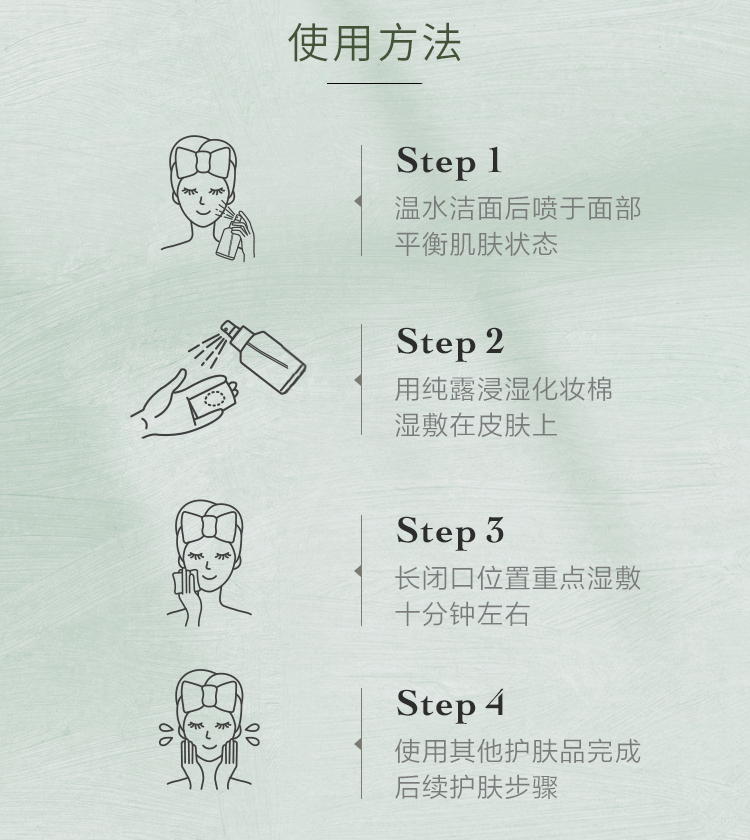 使用方法

Step 1
温水洁面后喷于面部
平衡肌肤状态

Step 2
用纯露浸湿化妆棉
湿敷在皮肤上

Step 3
长闭口位置重点湿敷
十分钟左右

Step 4
使用其他护肤品完成
后续护肤步骤