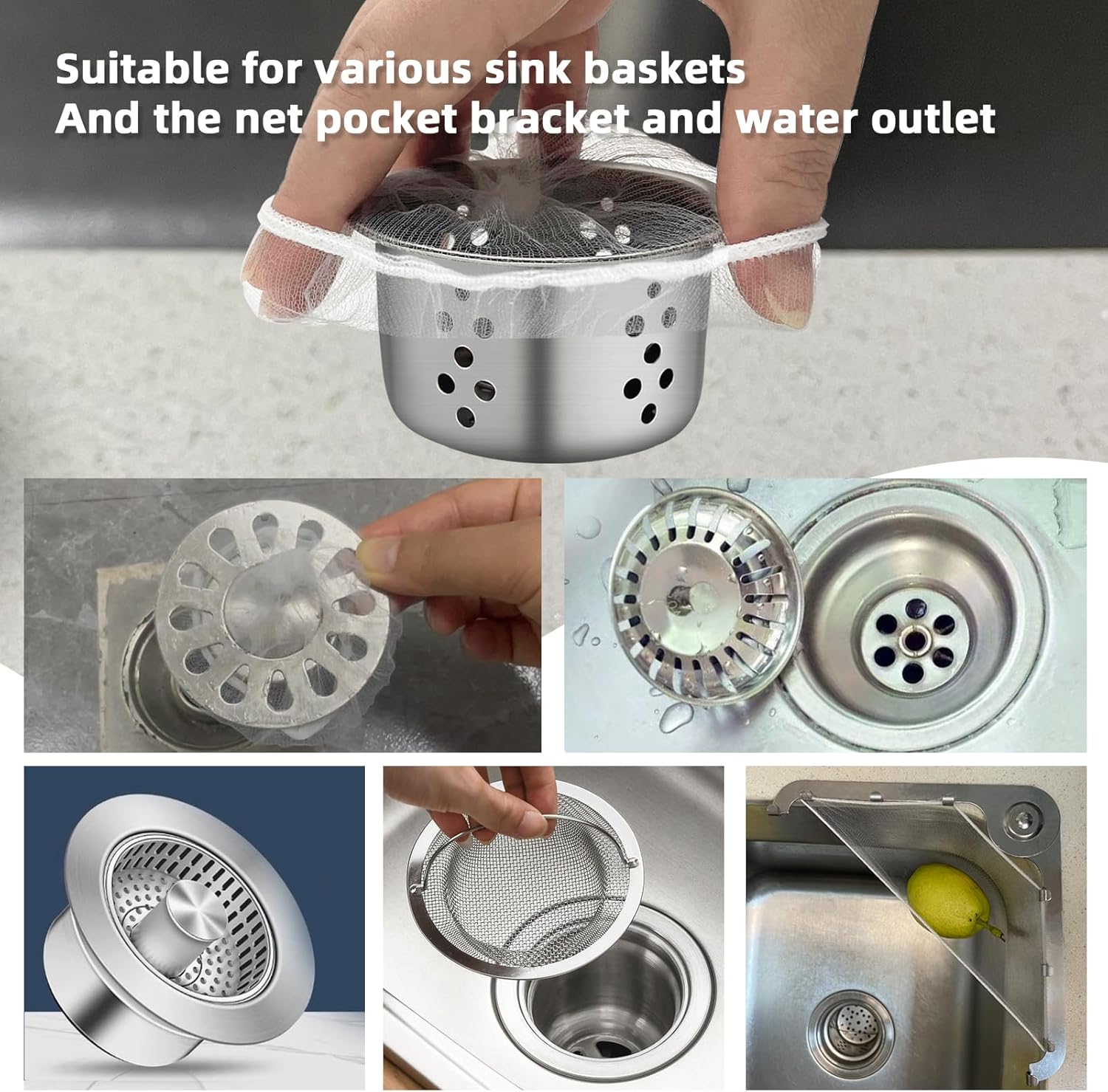 Suitable for various sink baskets
And the net pocket bracket and water outlet