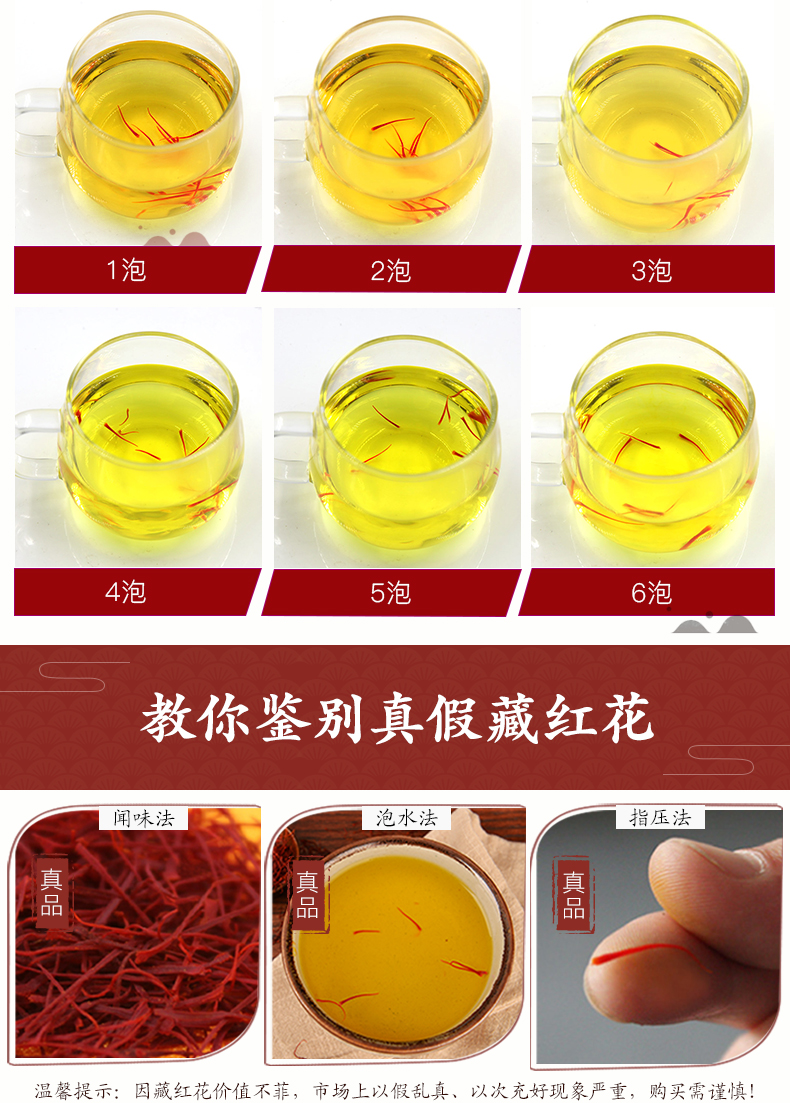 1泡

2泡

3泡

4泡

5泡

6泡

教你鉴别真假藏红花

闻味法

真品

泡水法

真品

指压法

真品

温馨提示：因藏红花价值不菲，市场上以假乱真、以次充好现象严重，购买需谨慎！