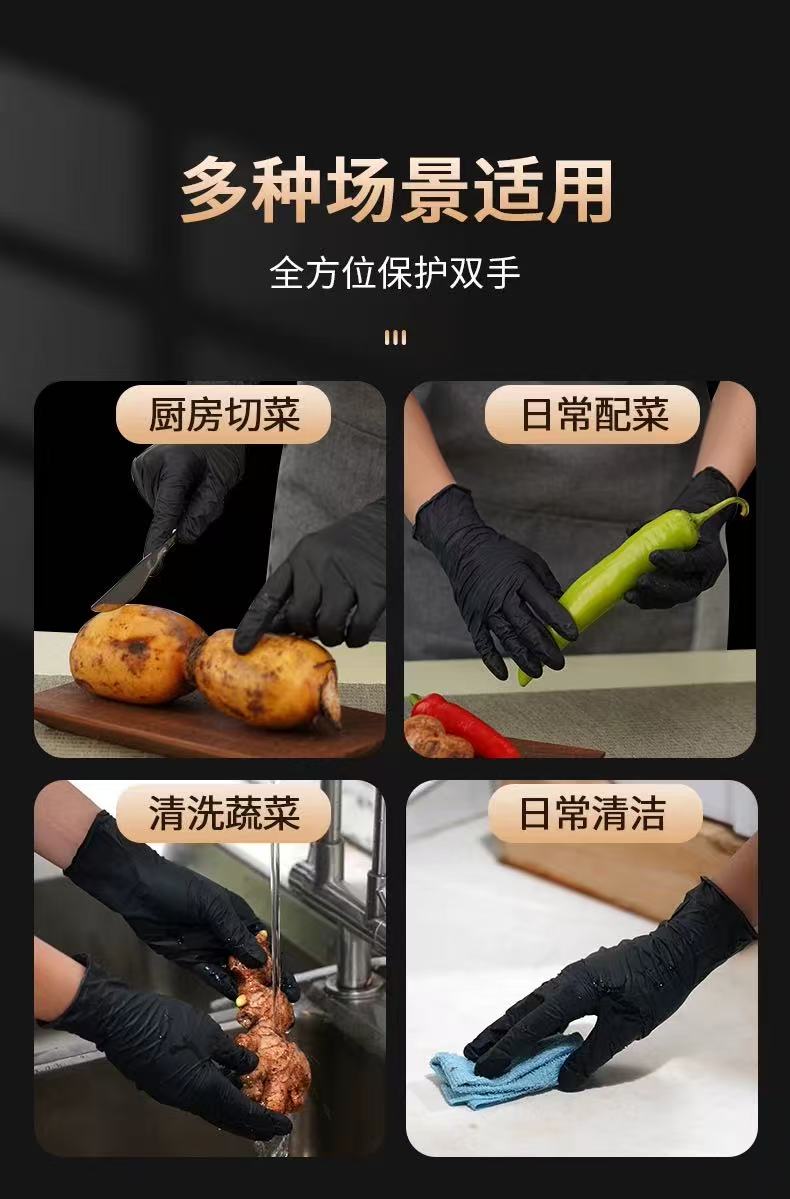 多种场景适用

全方位保护双手

厨房切菜

日常配菜

清洗蔬菜

日常清洁