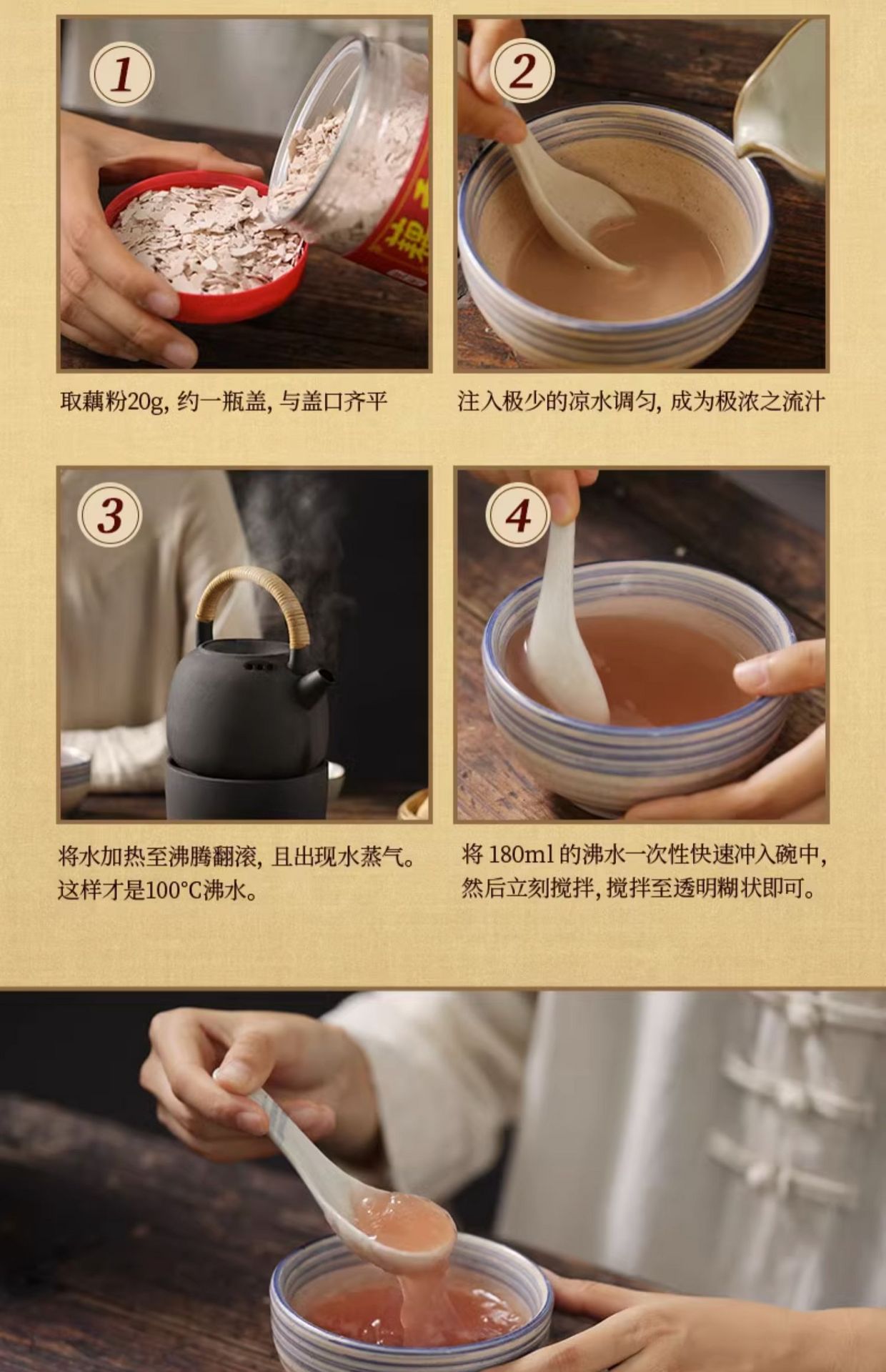 1

取藕粉20g, 约一瓶盖, 与盖口齐平

2

注入极少的凉水调匀, 成为极浓之流汁

3

将水加热至沸腾翻滚, 且出现水蒸气。这样才是100°C沸水。

4

将 180ml 的沸水一次性快速冲入碗中, 然后立刻搅拌, 搅拌至透明糊状即可。