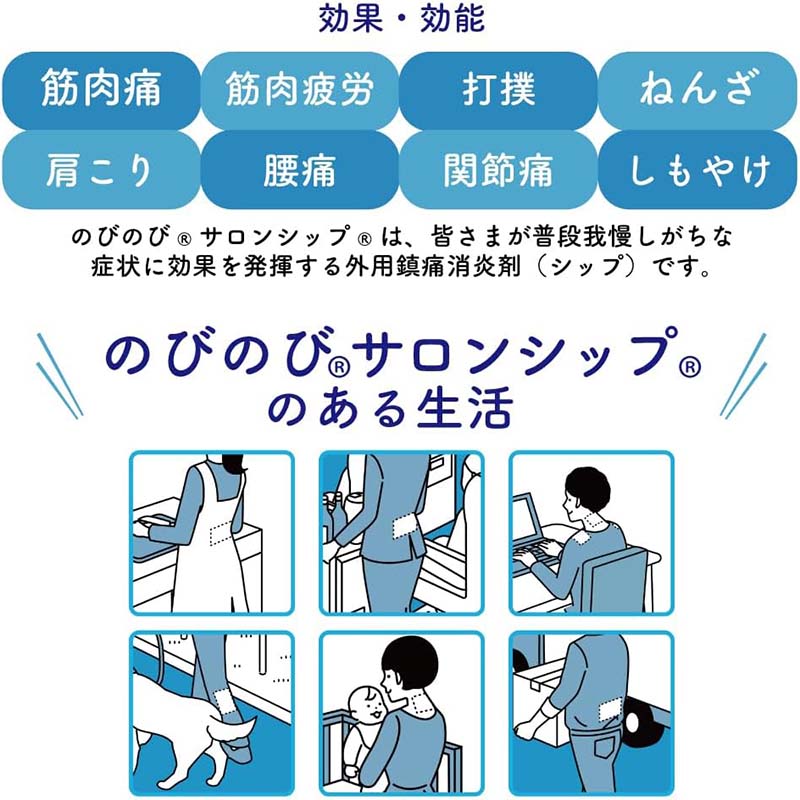 効果・効能

筋肉痛 筋肉疲労 打撲 ねんざ
肩こり 腰痛 関節痛 しもやけ

のびのび® サロンシップ® は、皆さまが普段我慢しがちな症状に効果を発揮する外用鎮痛消炎剤（シップ）です。

のびのび®サロンシップ®のある生活