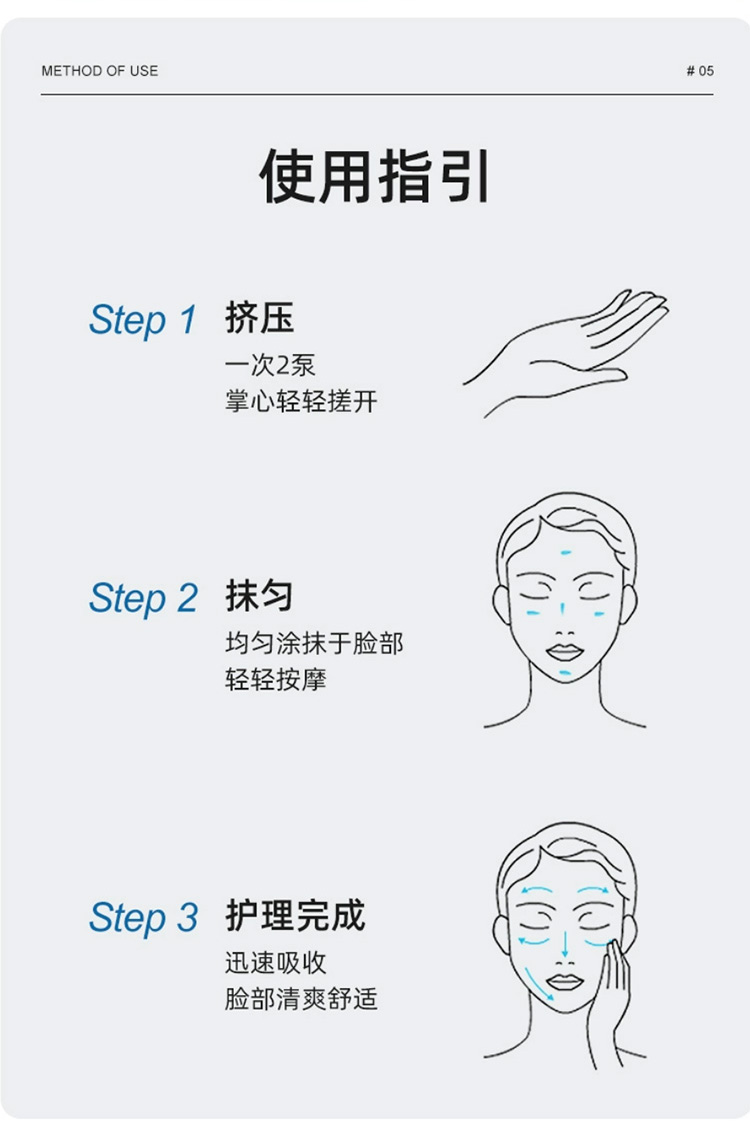 METHOD OF USE

# 05

使用指引

Step 1 挤压

一次2泵
掌心轻轻搓开

Step 2 抹匀

均匀涂抹于脸部
轻轻按摩

Step 3 护理完成

迅速吸收
脸部清爽舒适