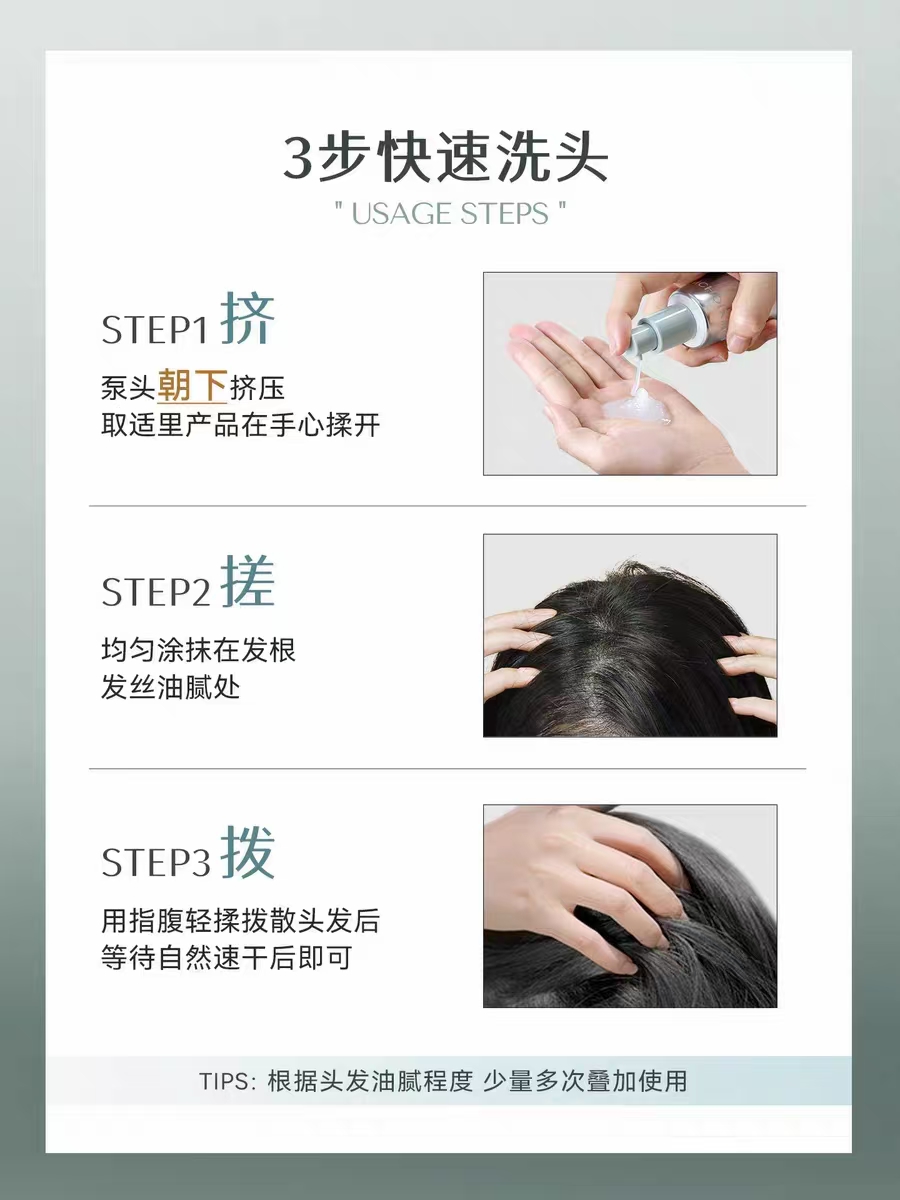 3步快速洗头
" USAGE STEPS "

STEP1 挤
泵头朝下挤压
取适里产品在手心揉开

STEP2 搓
均匀涂抹在发根
发丝油腻处

STEP3 拨
用指腹轻揉拨散头发后
等待自然速干后即可

TIPS: 根据头发油腻程度 少量多次叠加使用