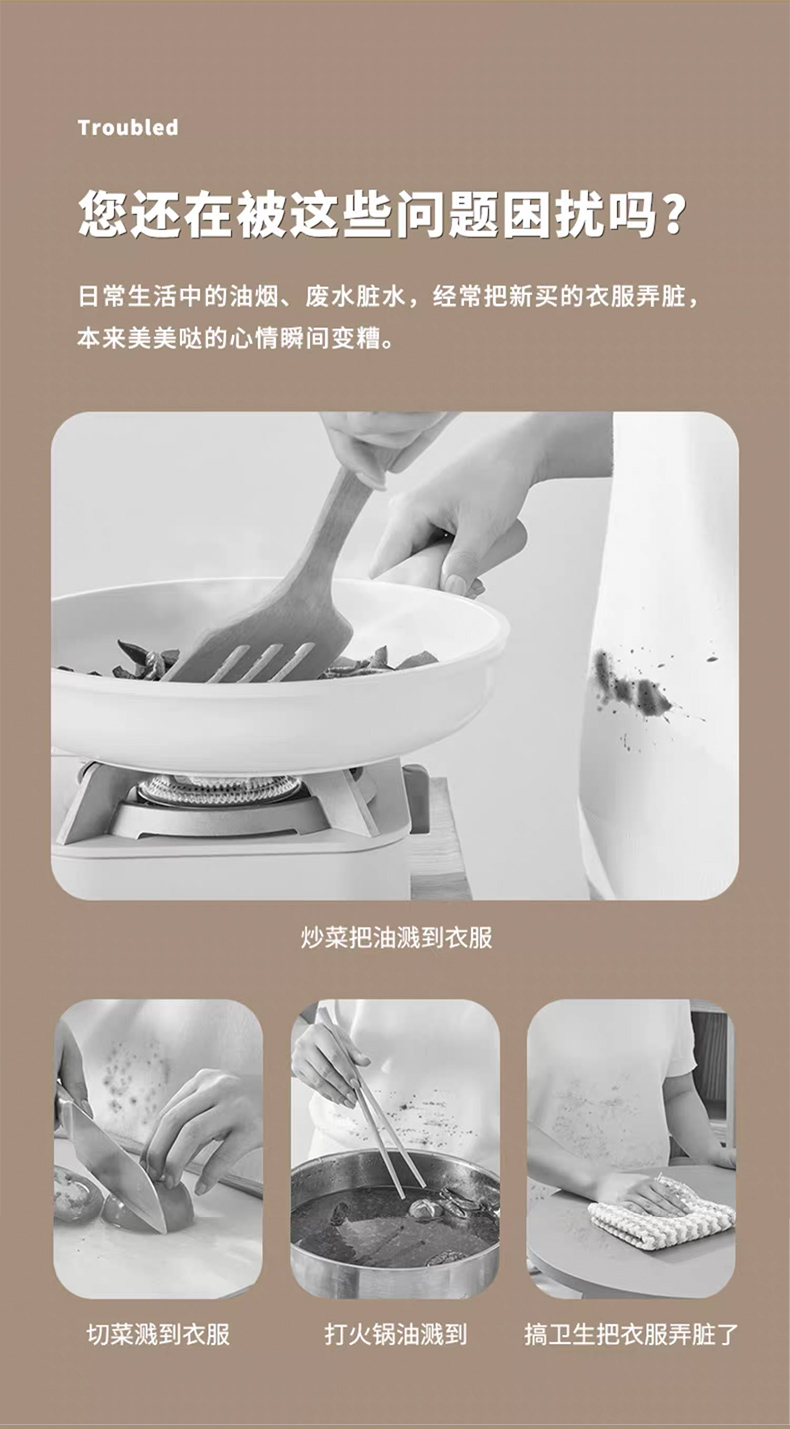 Troubled

您还在被这些问题困扰吗？

日常生活中的油烟、废水脏水，经常把新买的衣服弄脏，本来美美哒的心情瞬间变糟。

炒菜把油溅到衣服

切菜溅到衣服

打火锅油溅到

搞卫生把衣服弄脏了