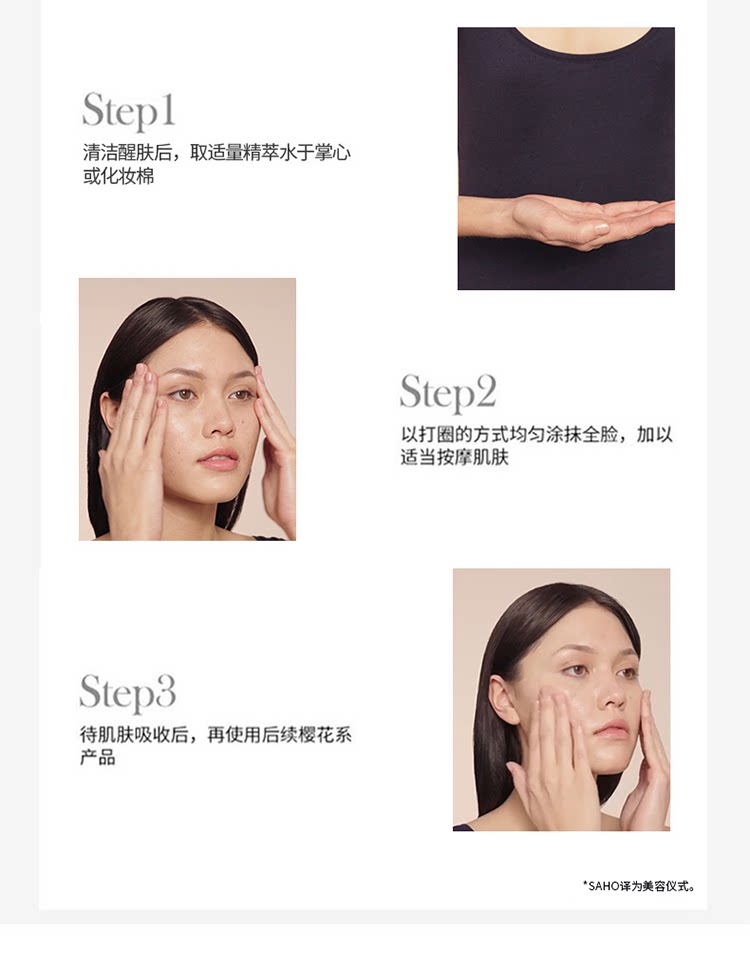 Step1
清洁醒肤后，取适量精萃水于掌心或化妆棉

Step2
以打圈的方式均匀涂抹全脸，加以适当按摩肌肤

Step3
待肌肤吸收后，再使用后续樱花系产品

*SAHO译为美容仪式。