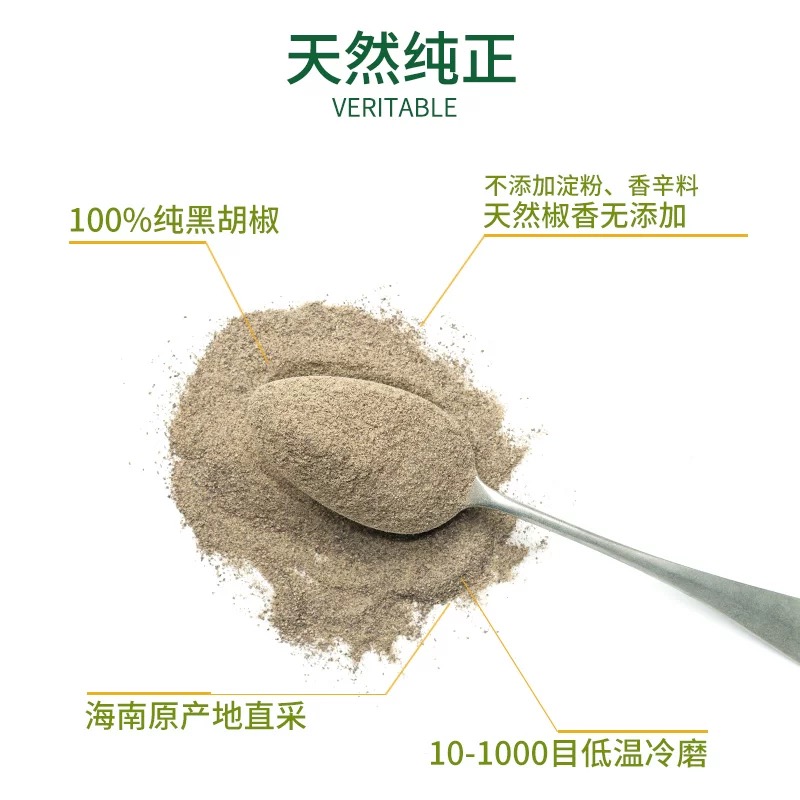 天然纯正
VERITABLE

100%纯黑胡椒

不添加淀粉、香辛料
天然椒香无添加

海南原产地直采

10-1000目低温冷磨