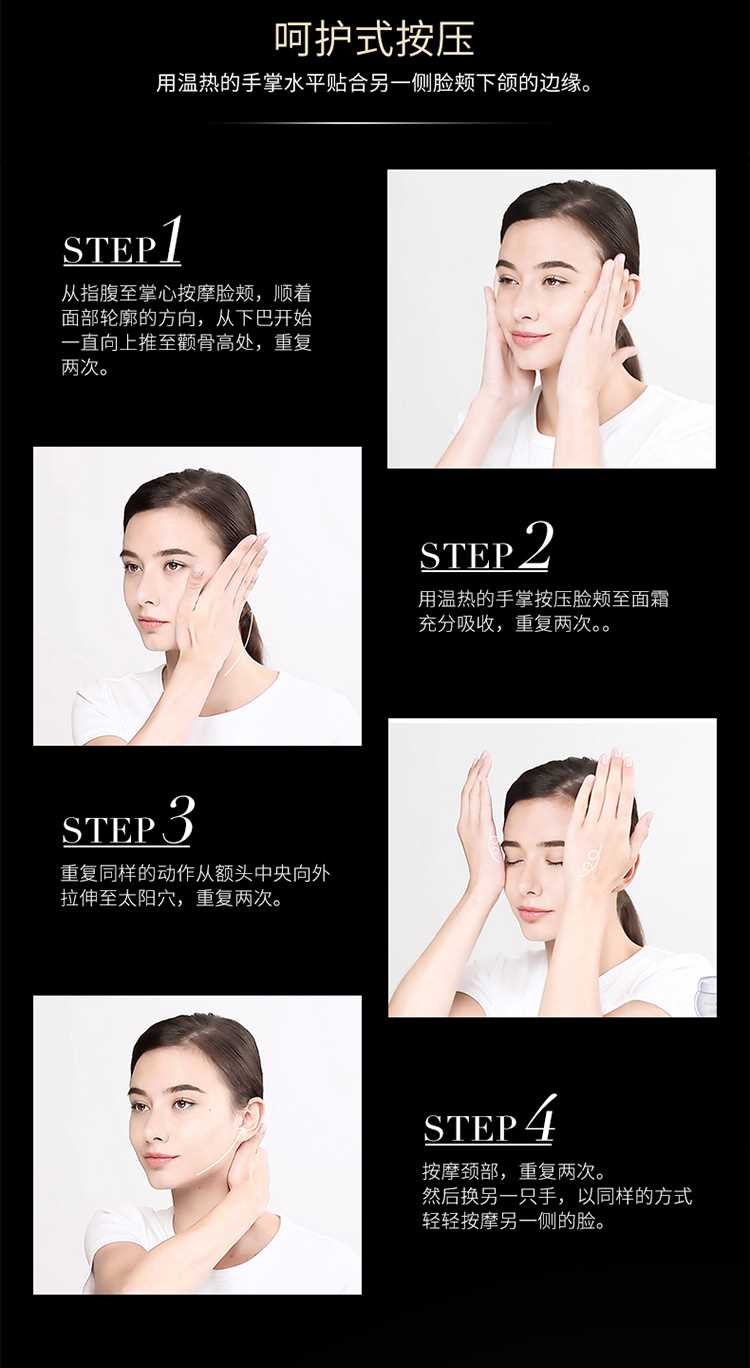 呵护式按压

用温热的手掌水平贴合另一侧脸颊下颌的边缘。

STEP 1

从指腹至掌心按摩脸颊，顺着面部轮廓的方向，从下巴开始一直向上推至颧骨高处，重复两次。

STEP 2

用温热的手掌按压脸颊至面霜充分吸收，重复两次。。

STEP 3

重复同样的动作从额头中央向外拉伸至太阳穴，重复两次。

STEP 4

按摩颈部，重复两次。
然后换另一只手，以同样的方式轻轻按摩另一侧的脸。