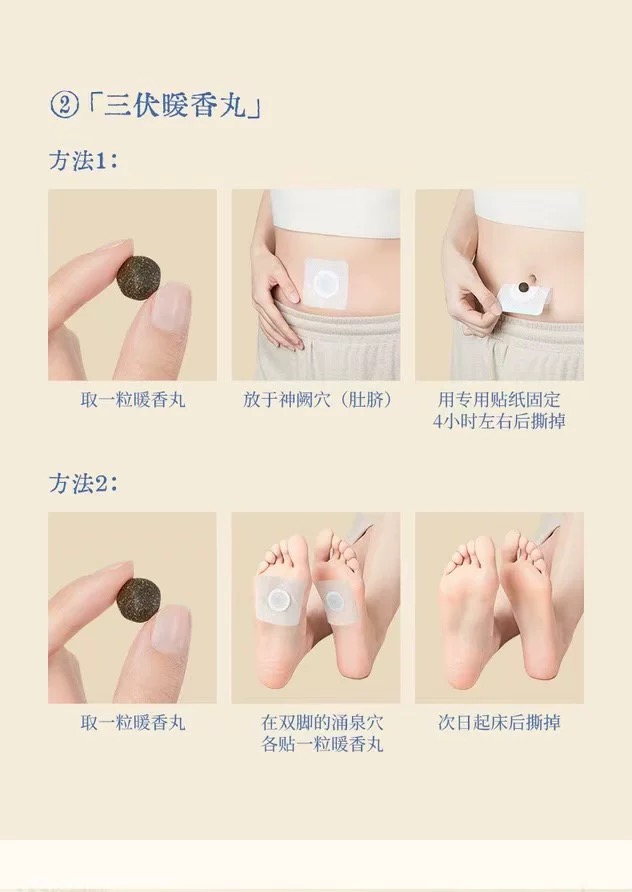 ②「三伏暖香丸」

方法1：

取一粒暖香丸

放于神阙穴（肚脐）

用专用贴纸固定
4小时左右后撕掉

方法2：

取一粒暖香丸

在双脚的涌泉穴
各贴一粒暖香丸

次日起床后撕掉