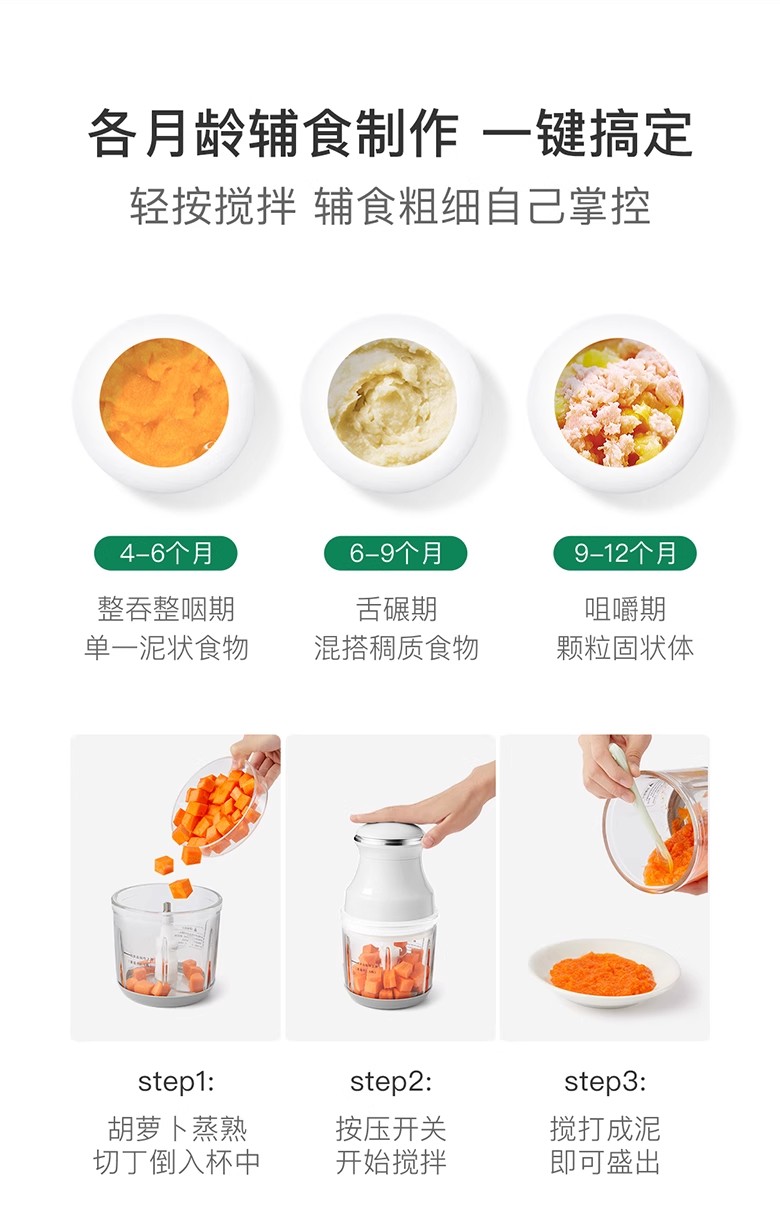 各月龄辅食制作 一键搞定
轻按搅拌 辅食粗细自己掌控

4-6个月
整吞整咽期
单一泥状食物

6-9个月
舌碾期
混搭稠质食物

9-12个月
咀嚼期
颗粒固状体

step1:
胡萝卜蒸熟
切丁倒入杯中

step2:
按压开关
开始搅拌

step3:
搅打成泥
即可盛出