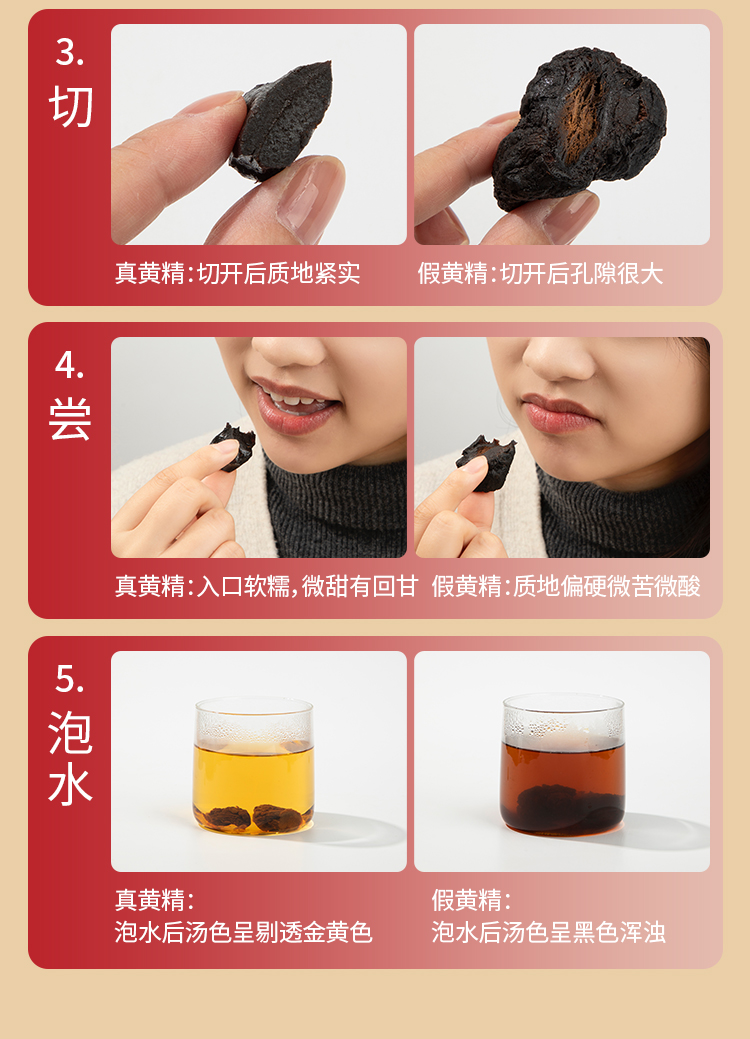 3.
切

真黄精：切开后质地紧实

假黄精：切开后孔隙很大

4.
尝

真黄精：入口软糯，微甜有回甘

假黄精：质地偏硬微苦微酸

5.
泡水

真黄精：
泡水后汤色呈剔透金黄色

假黄精：
泡水后汤色呈黑色浑浊