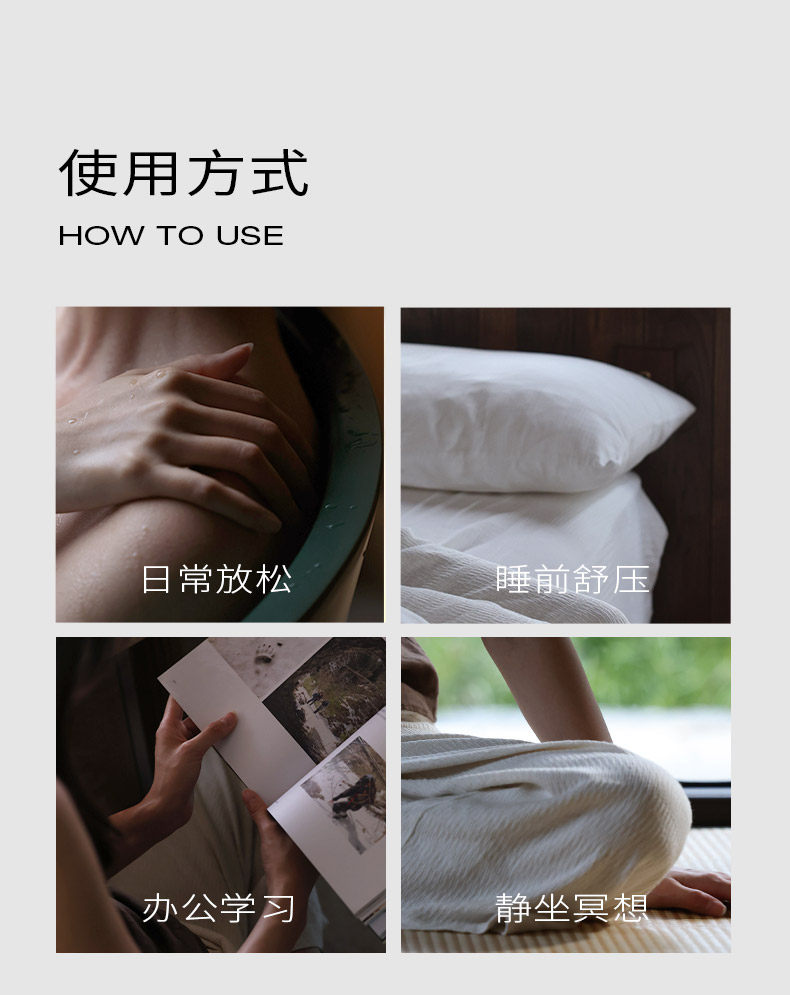 使用方式
HOW TO USE

日常放松

睡前舒压

办公学习

静坐冥想