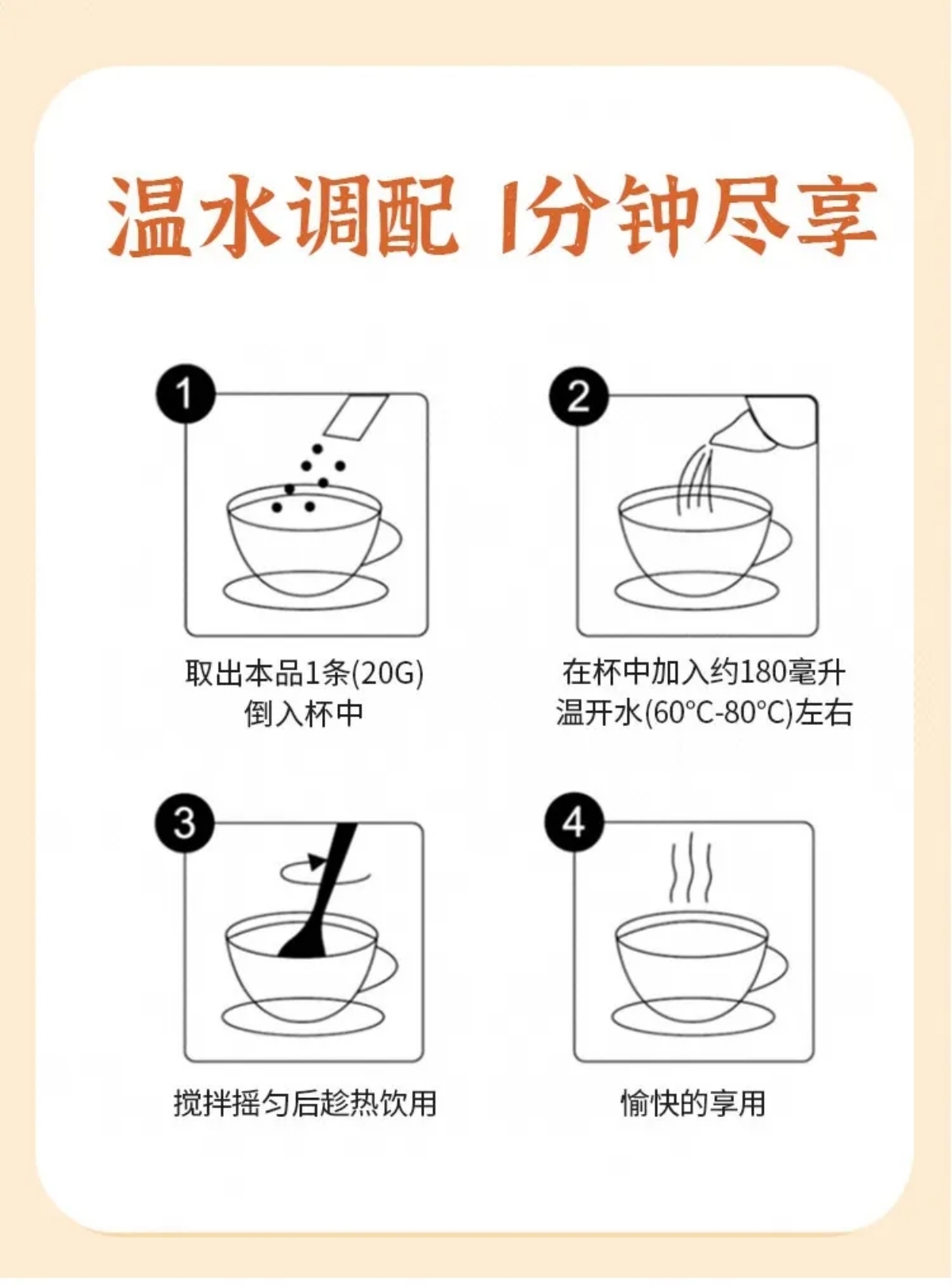 温水调配 1分钟尽享

1

取出本品1条(20G)
倒入杯中

2

在杯中加入约180毫升
温开水(60°C-80°C)左右

3

搅拌摇匀后趁热饮用

4

愉快的享用