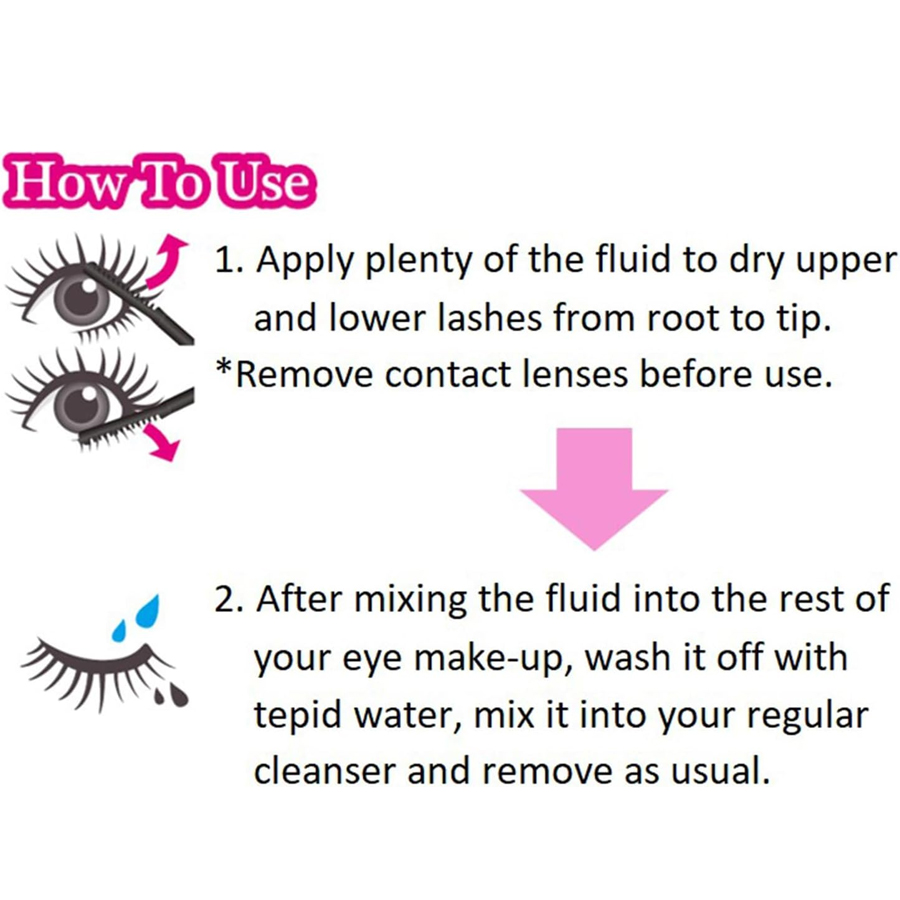 How To Use

1. Apply plenty of the fluid to dry upper and lower lashes from root to tip.
*Remove contact lenses before use.

2. After mixing the fluid into the rest of your eye make-up, wash it off with tepid water, mix it into your regular cleanser and remove as usual.