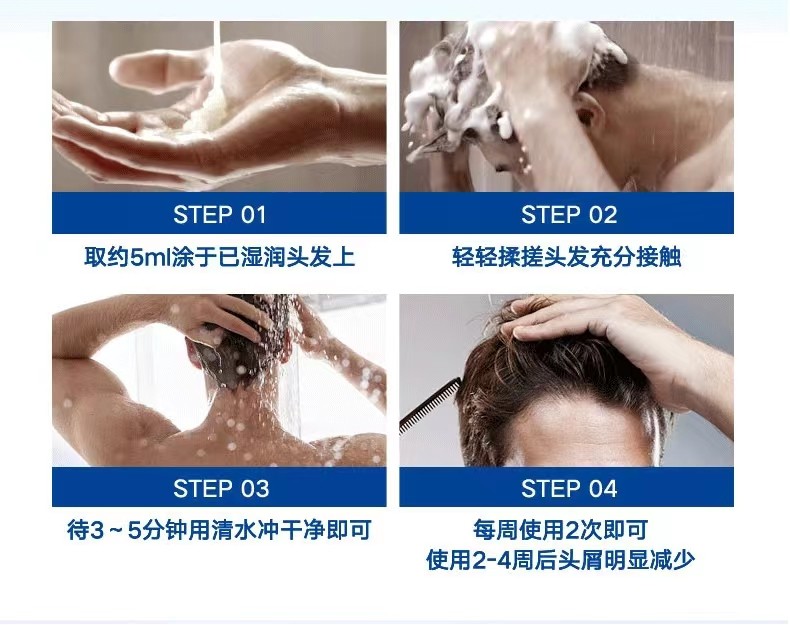 STEP 01
取约5ml涂于已湿润头发上

STEP 02
轻轻揉搓头发充分接触

STEP 03
待3～5分钟用清水冲干净即可

STEP 04
每周使用2次即可
使用2-4周后头屑明显减少