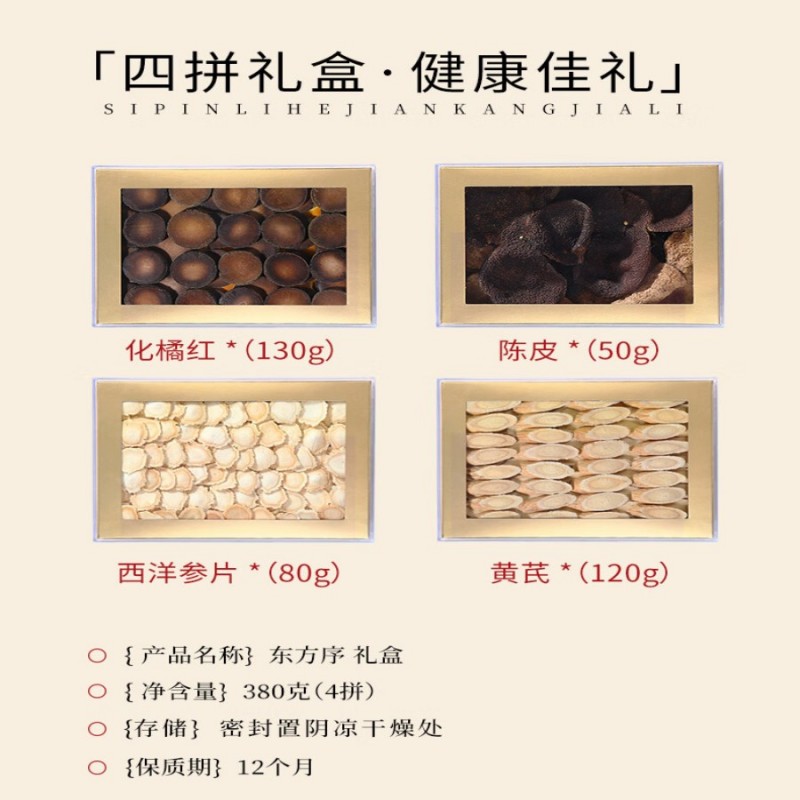 「四拼礼盒·健康佳礼」
SIPINLIHEJIANKANGJIALI

化橘红 *(130g)

陈皮 *(50g)

西洋参片 *(80g)

黄芪 *(120g)

○ {产品名称} 东方序 礼盒
○ {净含量} 380克(4拼)
○ {存储} 密封置阴凉干燥处
○ {保质期} 12个月