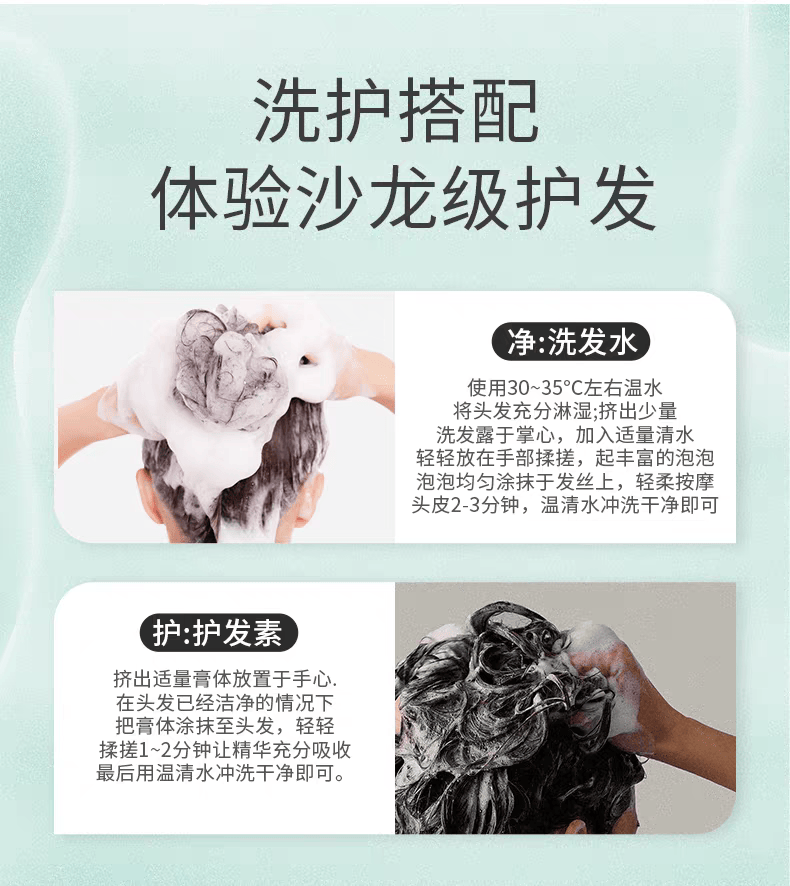 洗护搭配
体验沙龙级护发

净:洗发水

使用30~35°C左右温水
将头发充分淋湿;挤出少量
洗发露于掌心，加入适量清水
轻轻放在手部揉搓，起丰富的泡泡
泡泡均匀涂抹于发丝上，轻柔按摩
头皮2-3分钟，温清水冲洗干净即可

护:护发素

挤出适量膏体放置于手心.
在头发已经洁净的情况下
把膏体涂抹至头发，轻轻
揉搓1~2分钟让精华充分吸收
最后用温清水冲洗干净即可。