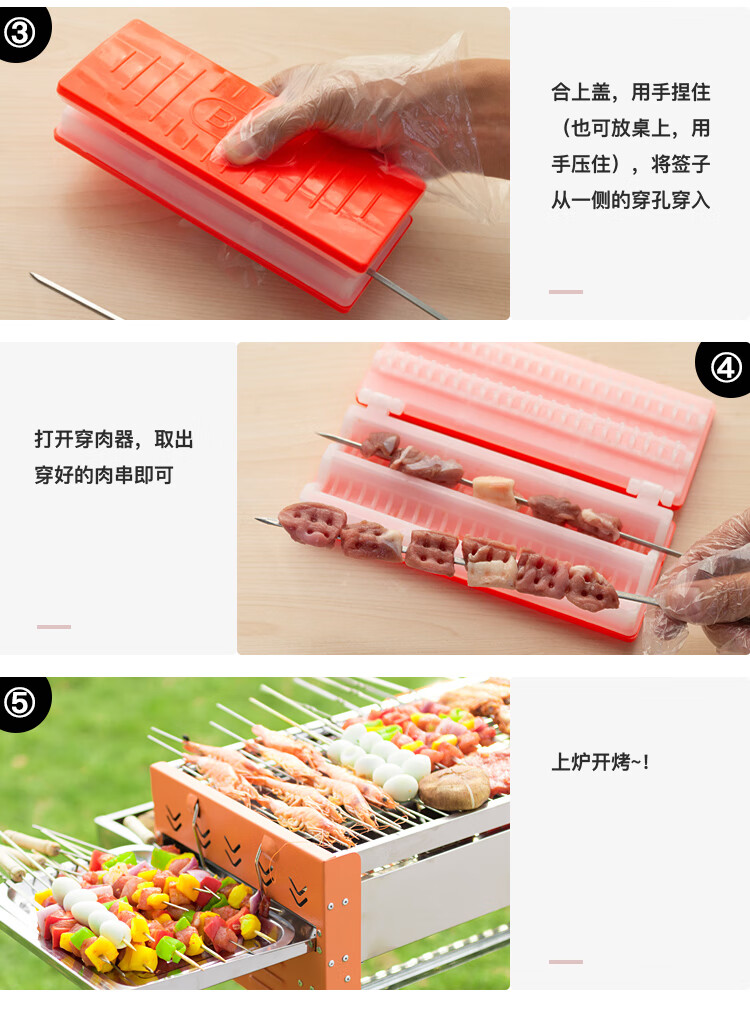 ③

合上盖，用手捏住（也可放桌上，用手压住），将签子从一侧的穿孔穿入

④

打开穿肉器，取出穿好的肉串即可

⑤

上炉开烤~!