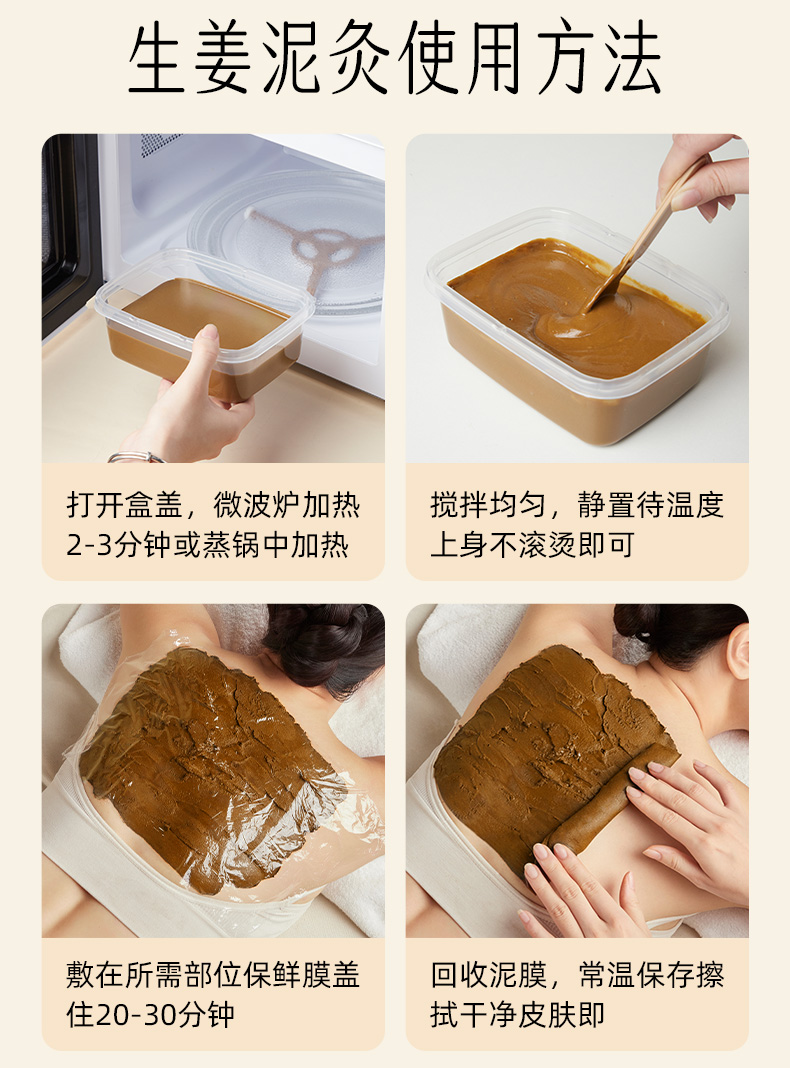 生姜泥灸使用方法

打开盒盖，微波炉加热2-3分钟或蒸锅中加热

搅拌均匀，静置待温度上身不滚烫即可

敷在所需部位保鲜膜盖住20-30分钟

回收泥膜，常温保存擦拭干净皮肤即